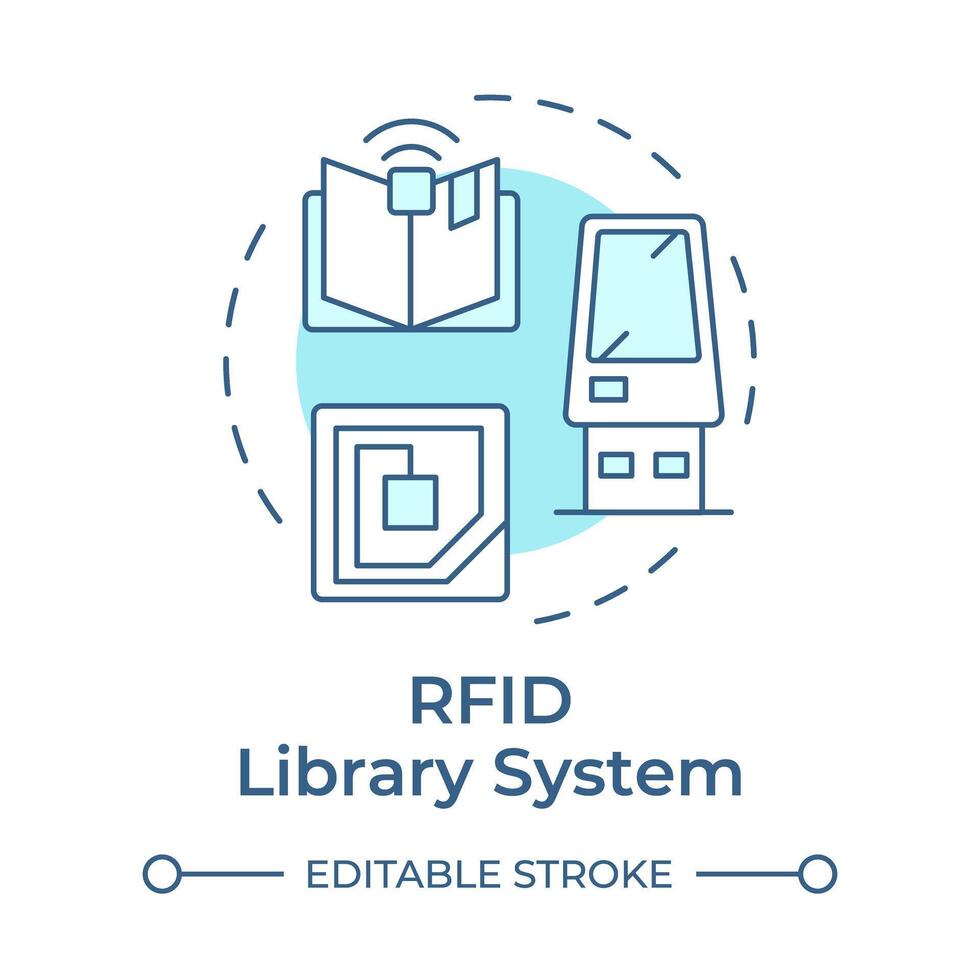 RFID
Library System

EDITABLE STROKE