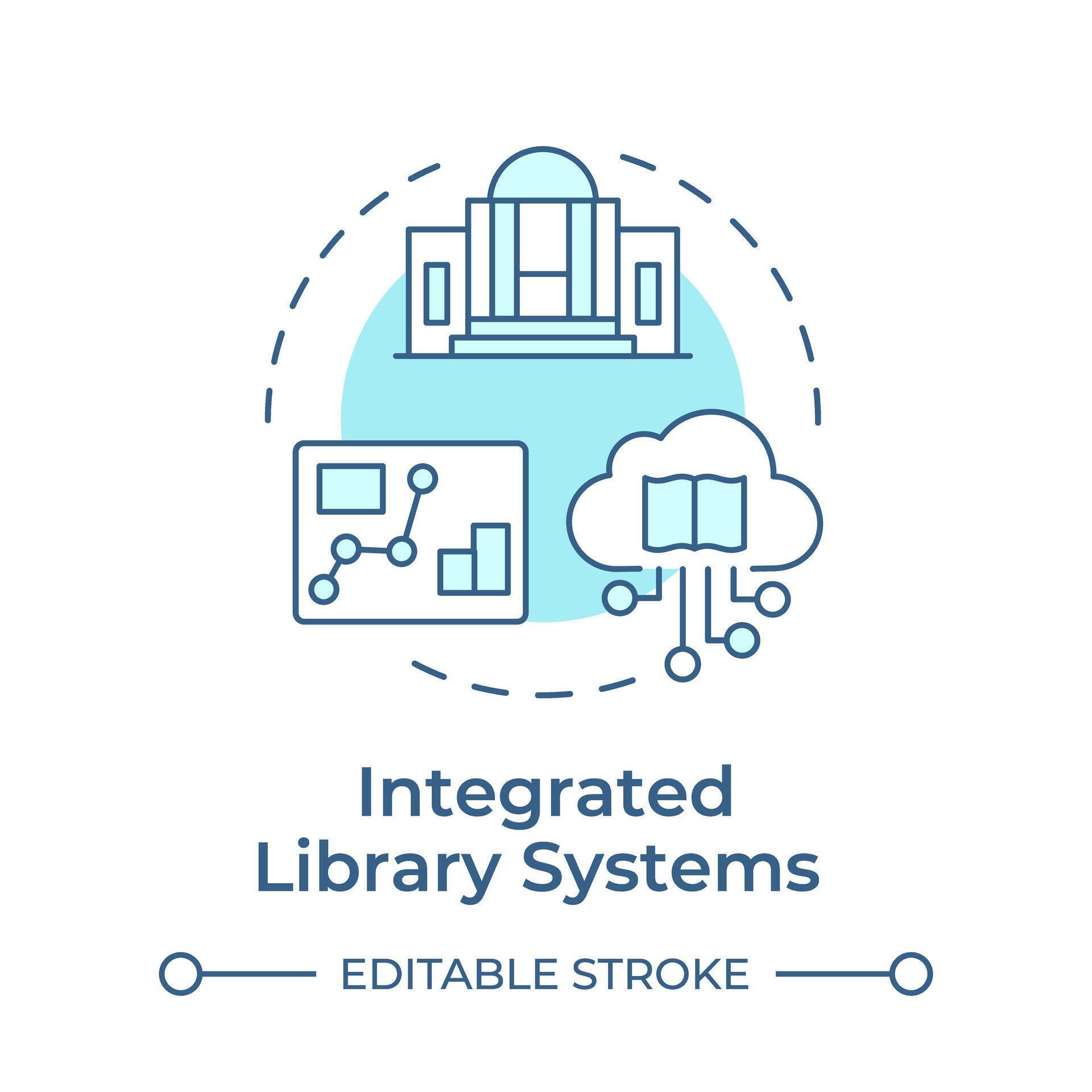 Integrated
Library Systems

EDITABLE STROKE