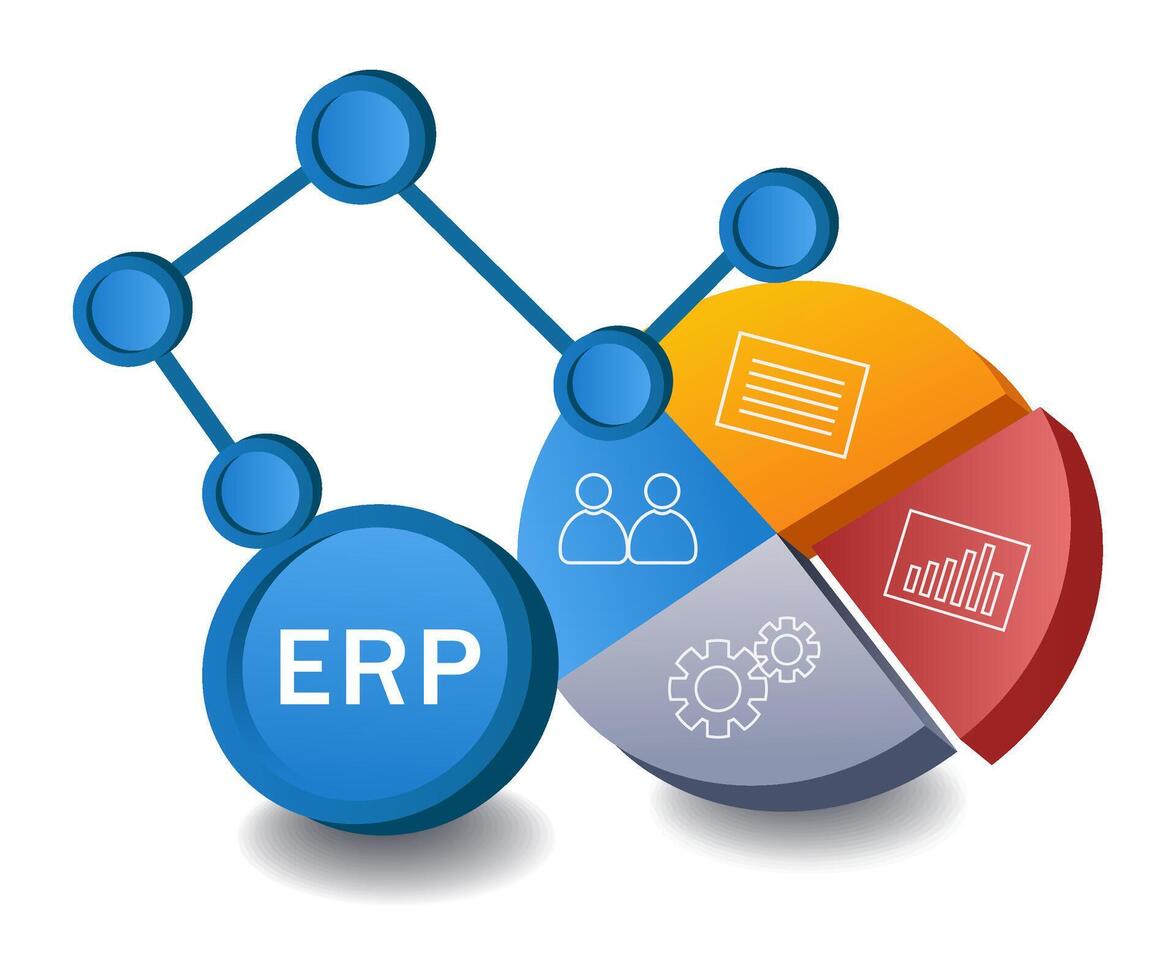 ERP