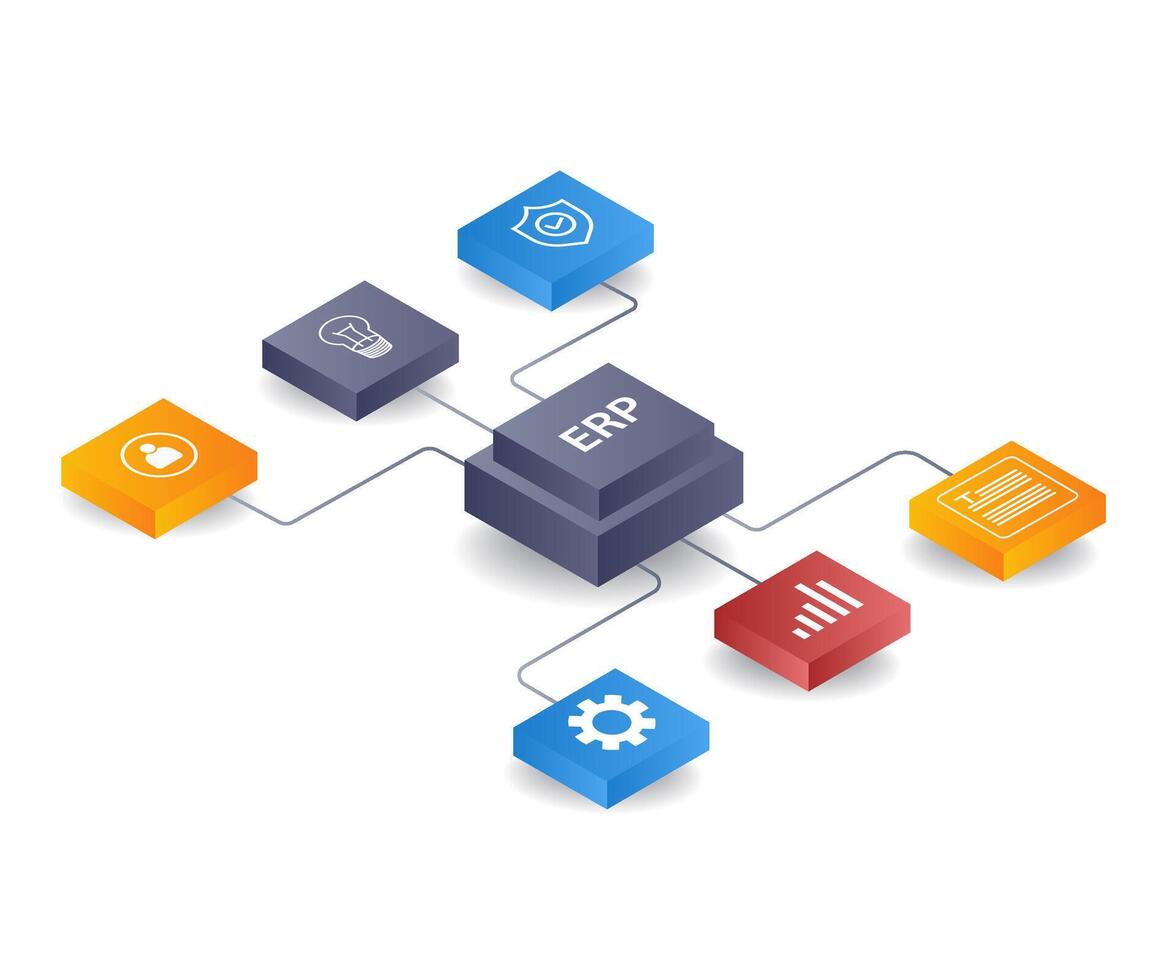 ERP