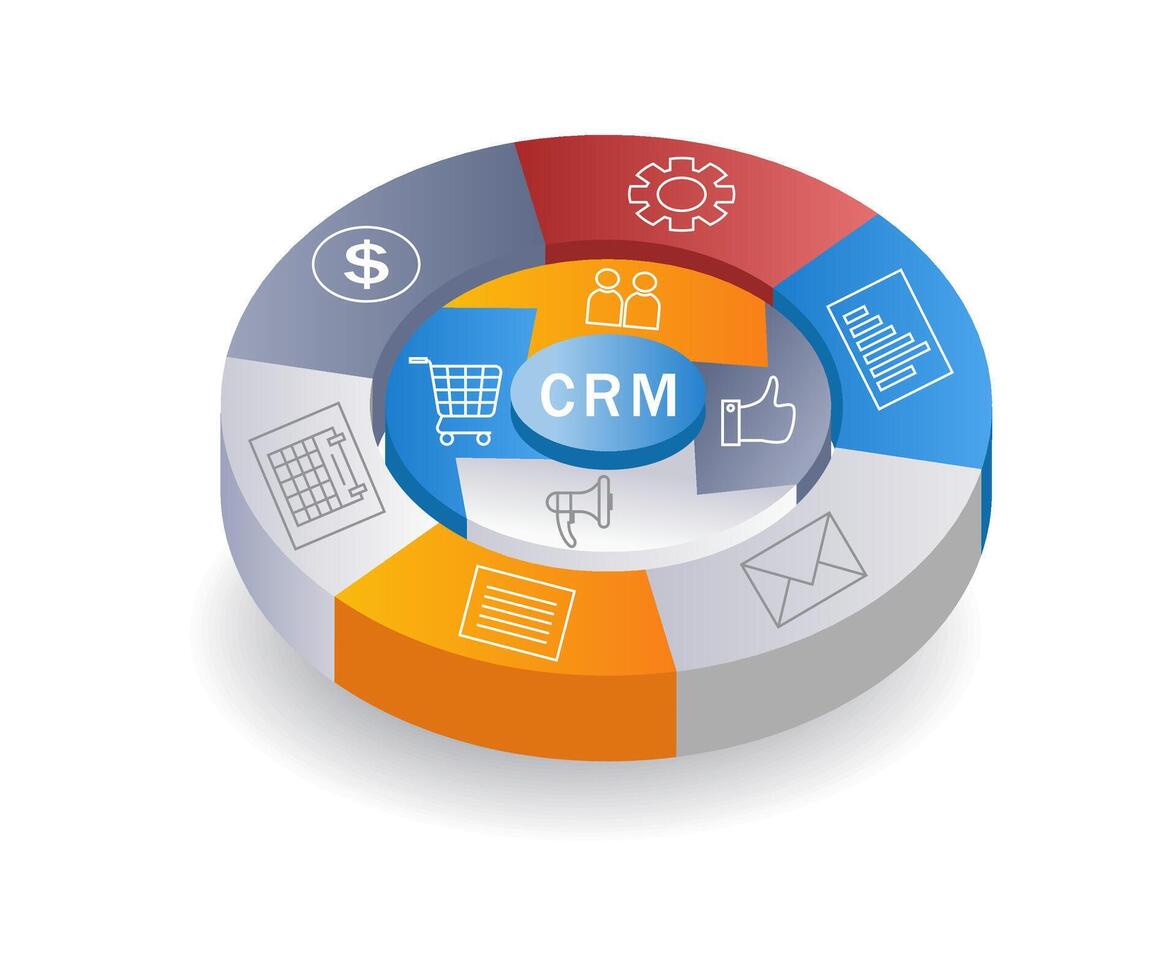 $
CRM