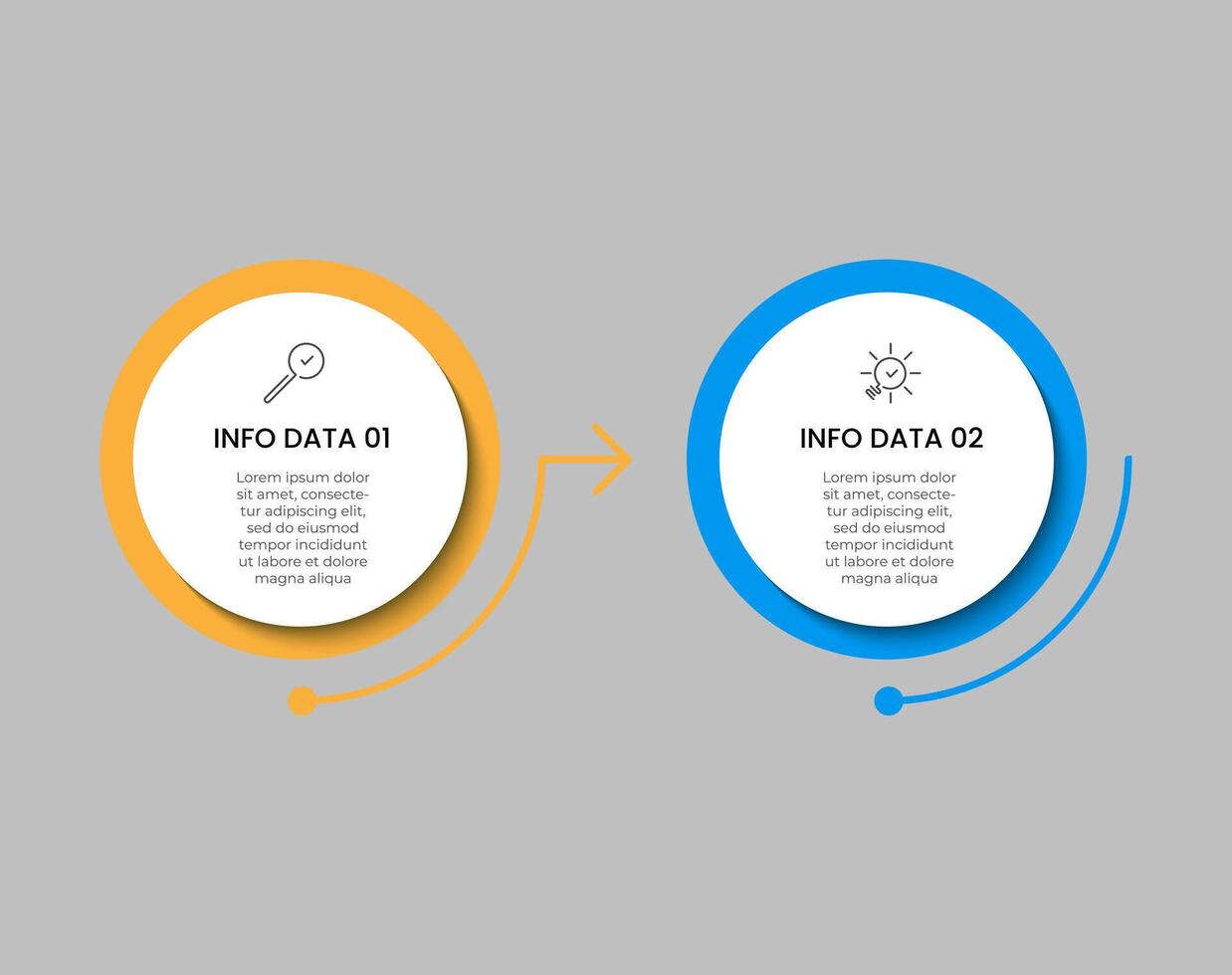 INFO DATA 01

Lorem ipsum dolor sit amet, consectetur adipiscing elit, sed do eiusmod tempor incididunt ut labore et dolore magna aliqua

INFO DATA 02

Lorem ipsum dolor sit amet, consectetur adipiscing elit, sed do eiusmod tempor incididunt ut labore et dolore magna aliqua