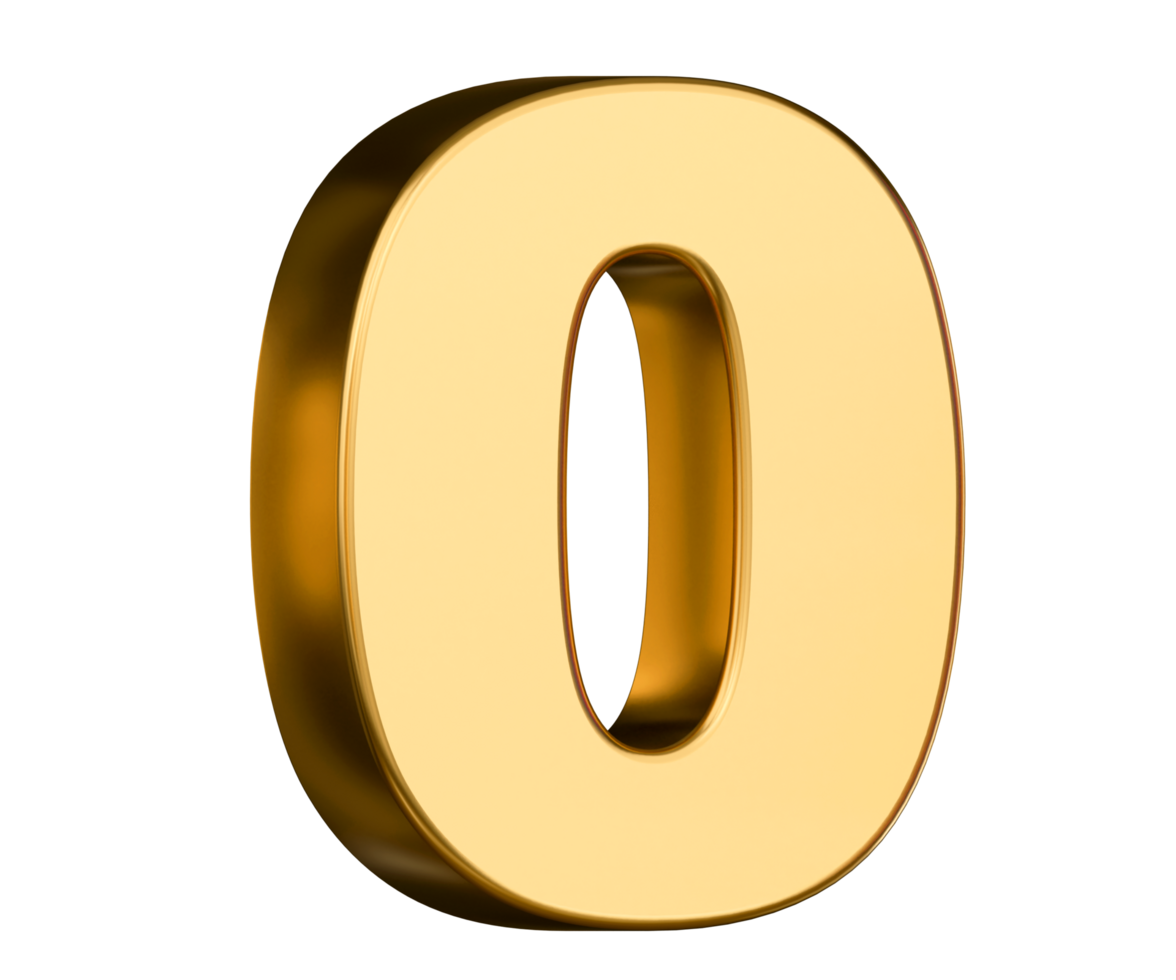 0