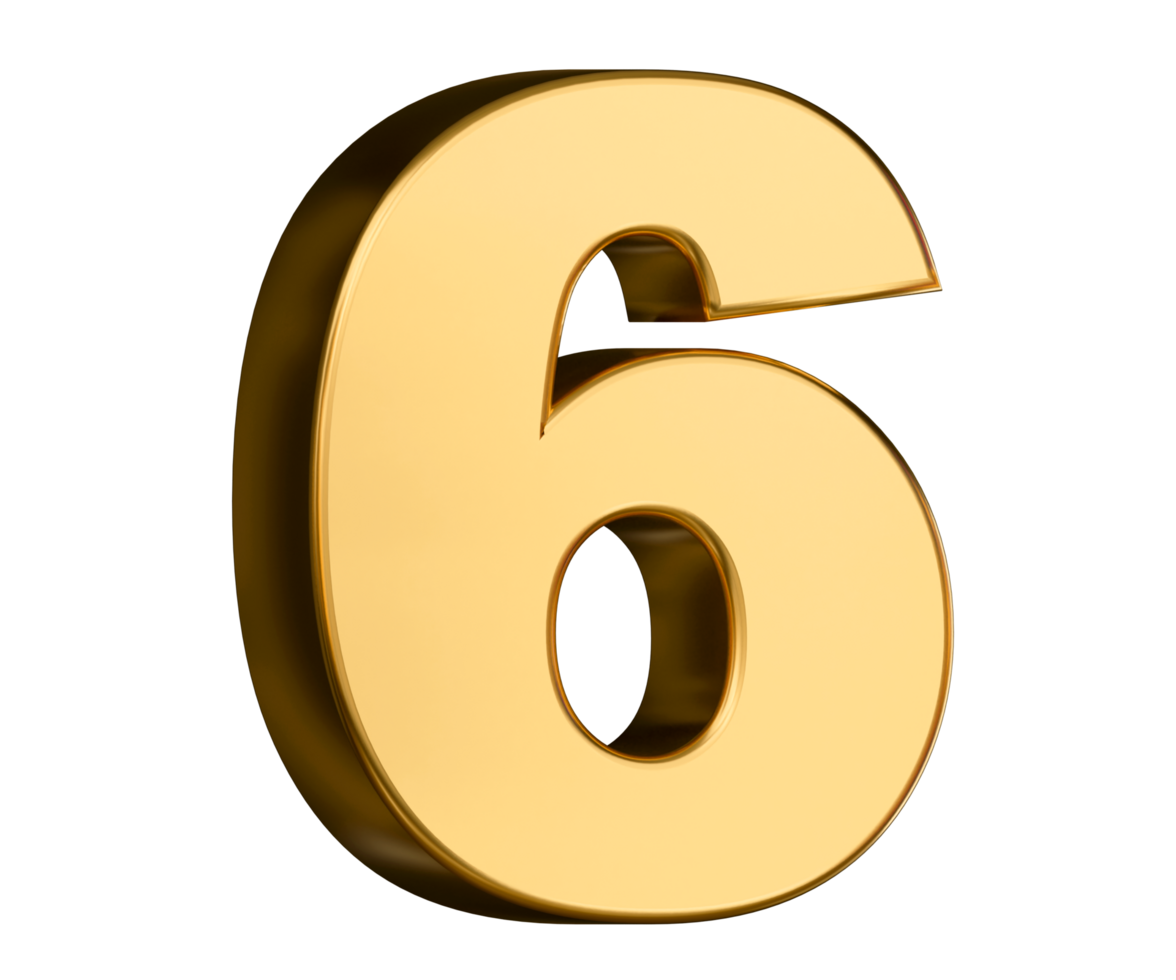 6