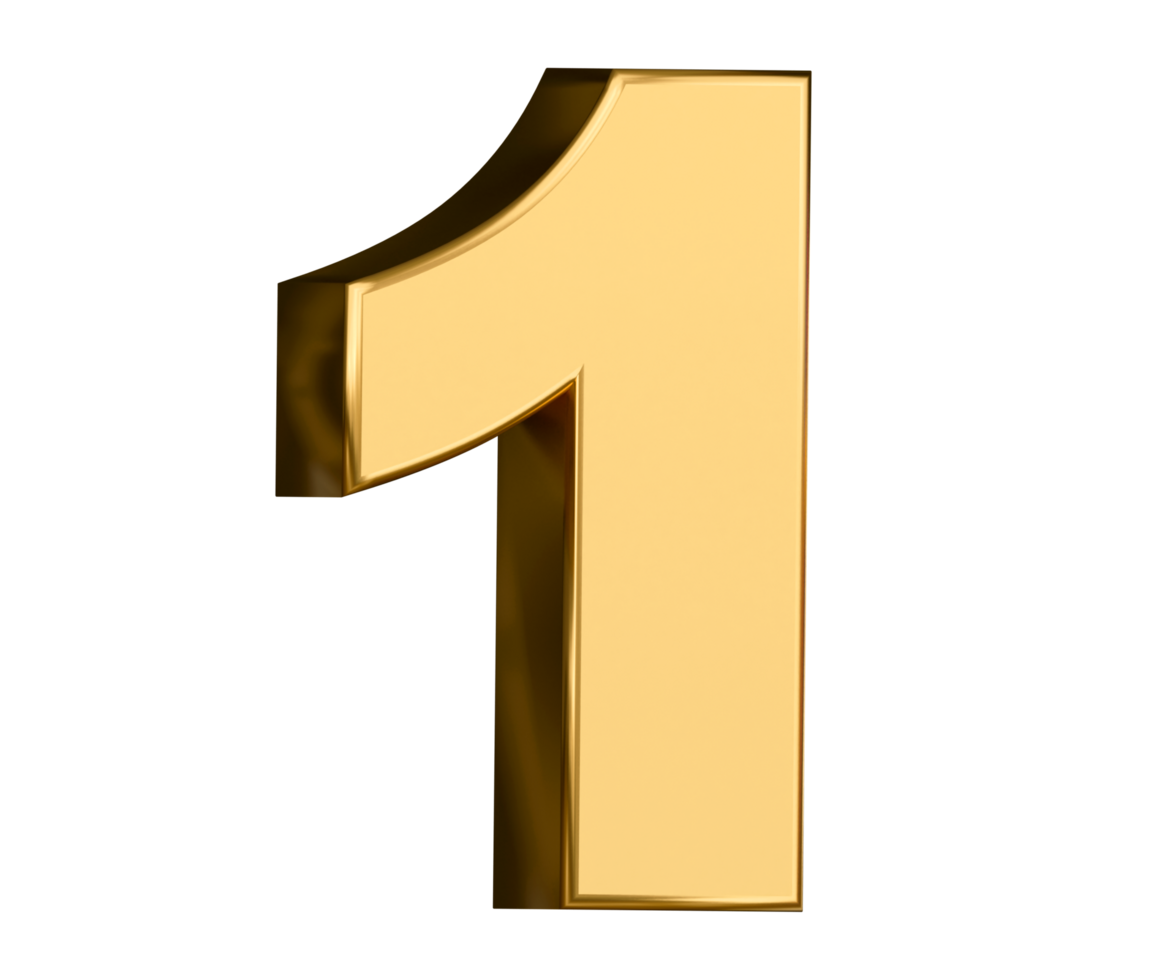 1