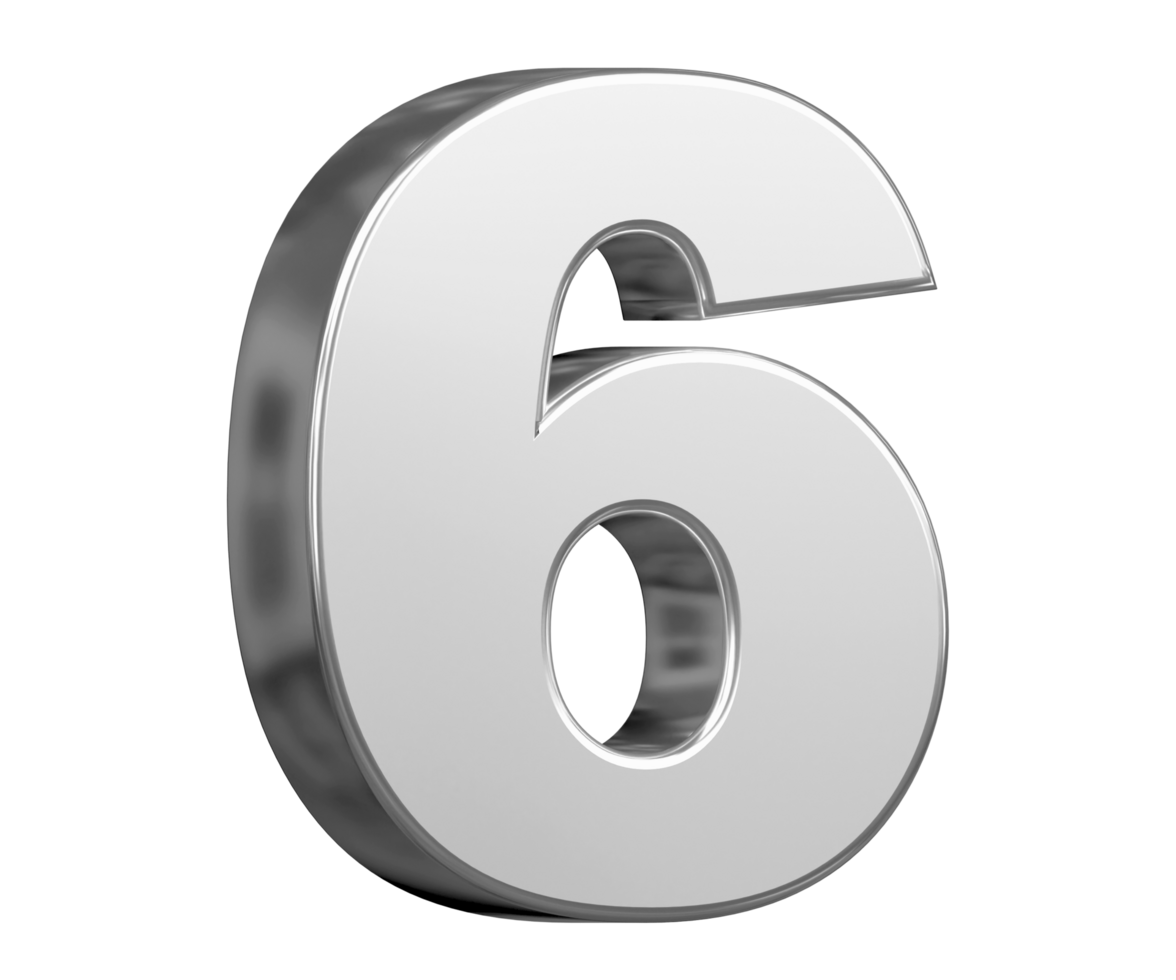 6