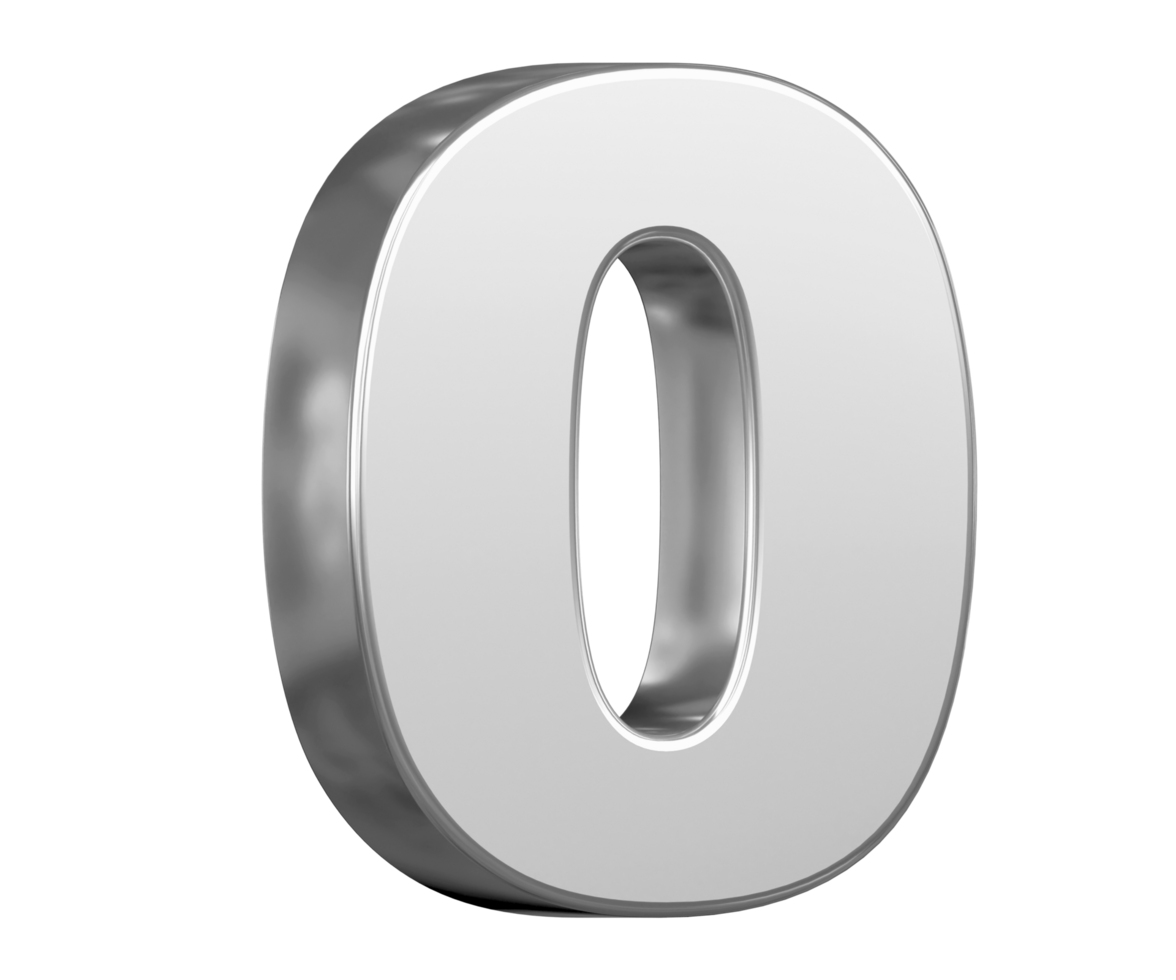 0