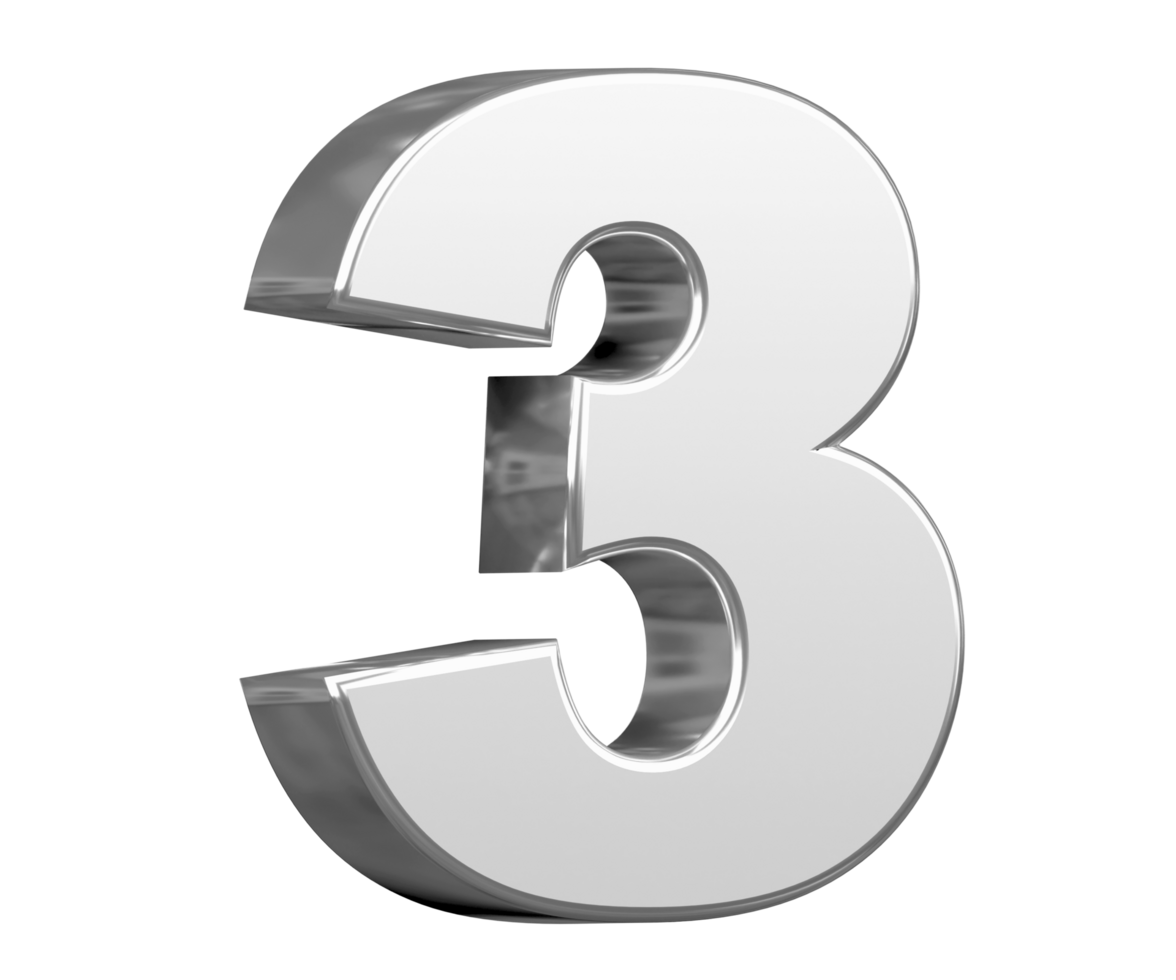 3