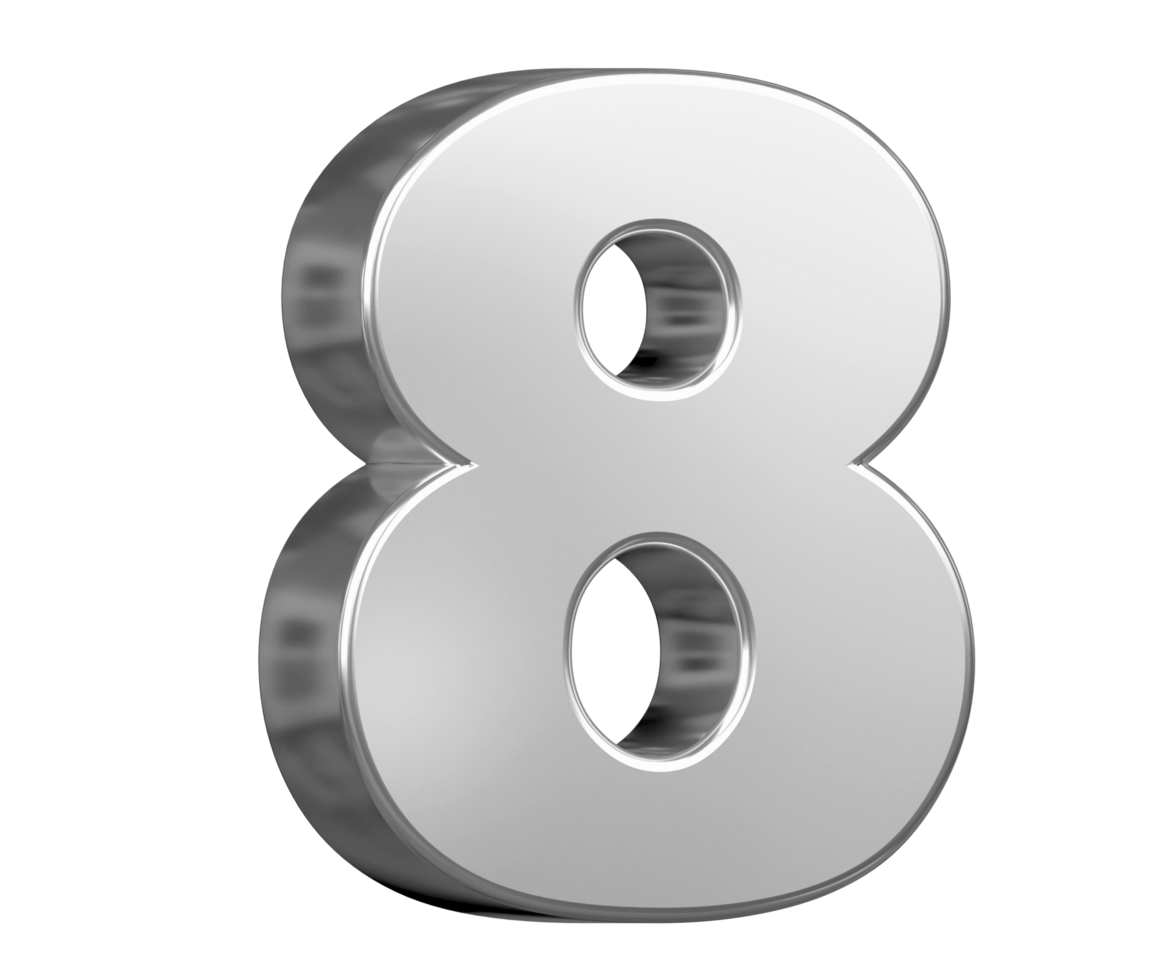 8