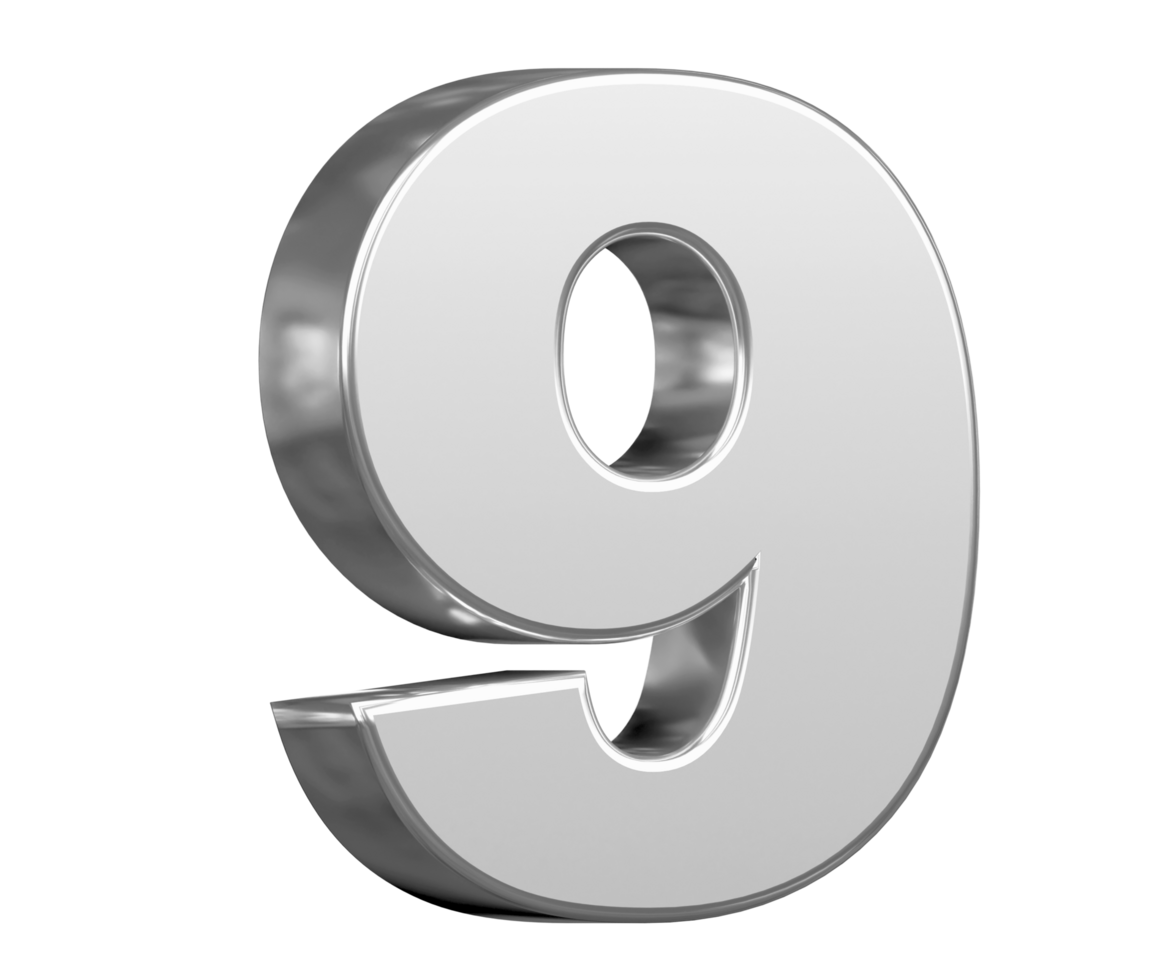 9