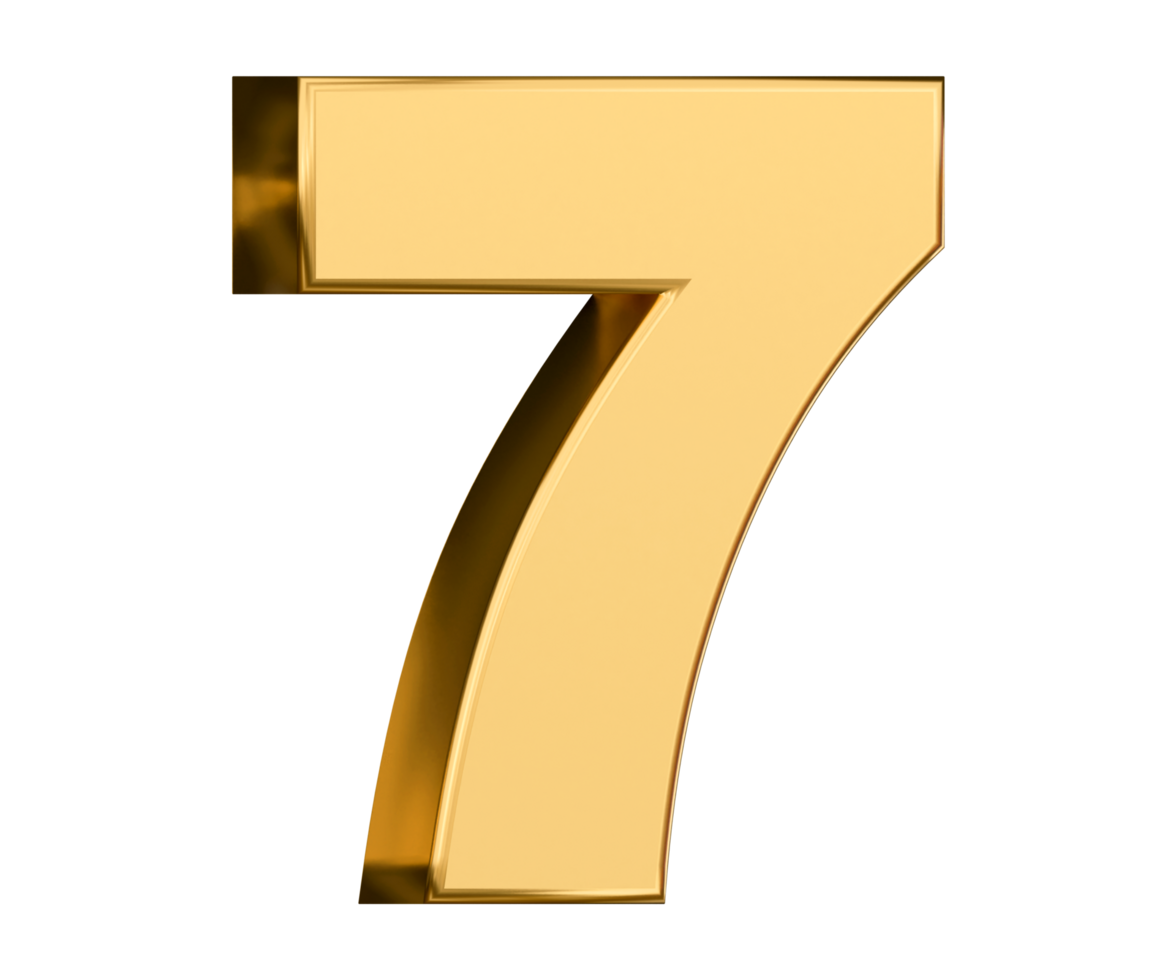 7