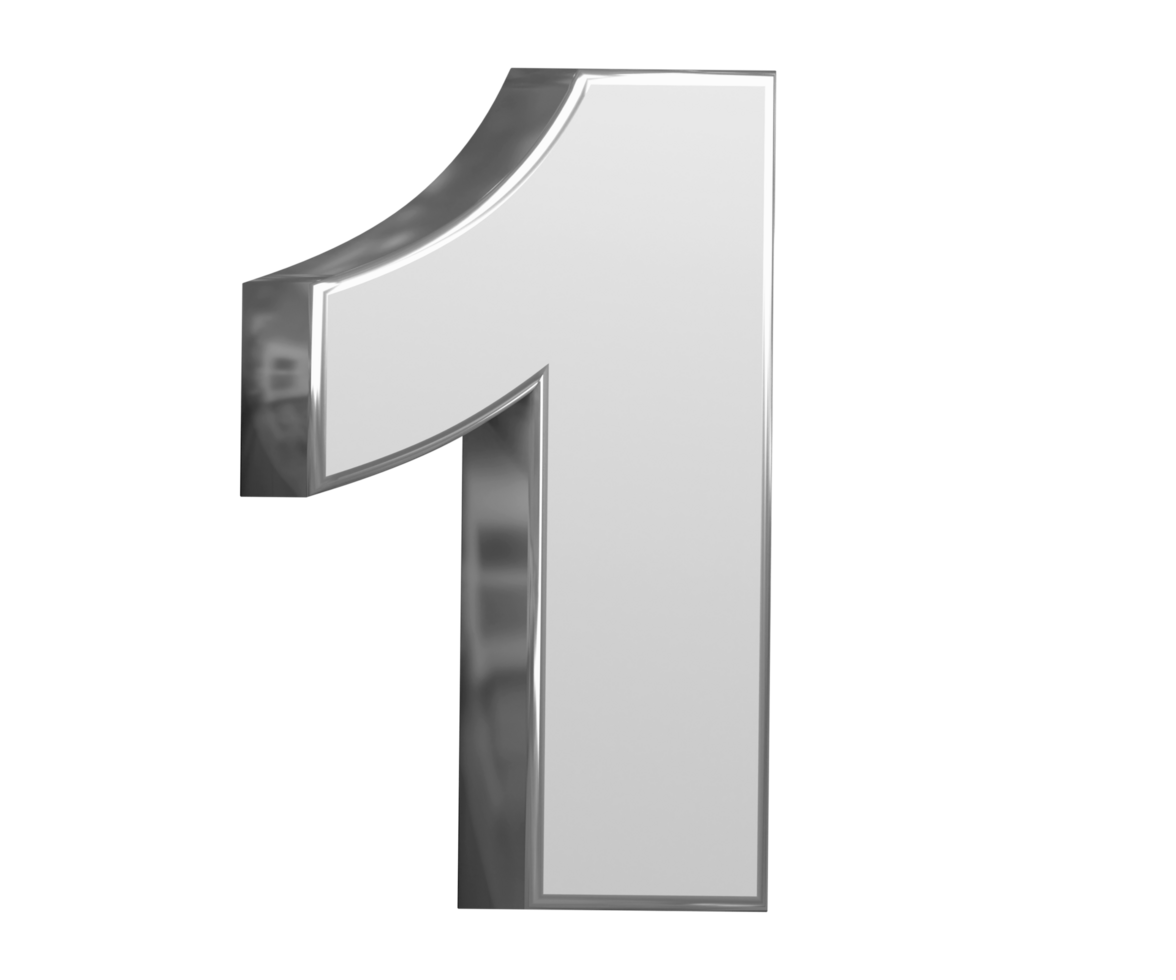 1