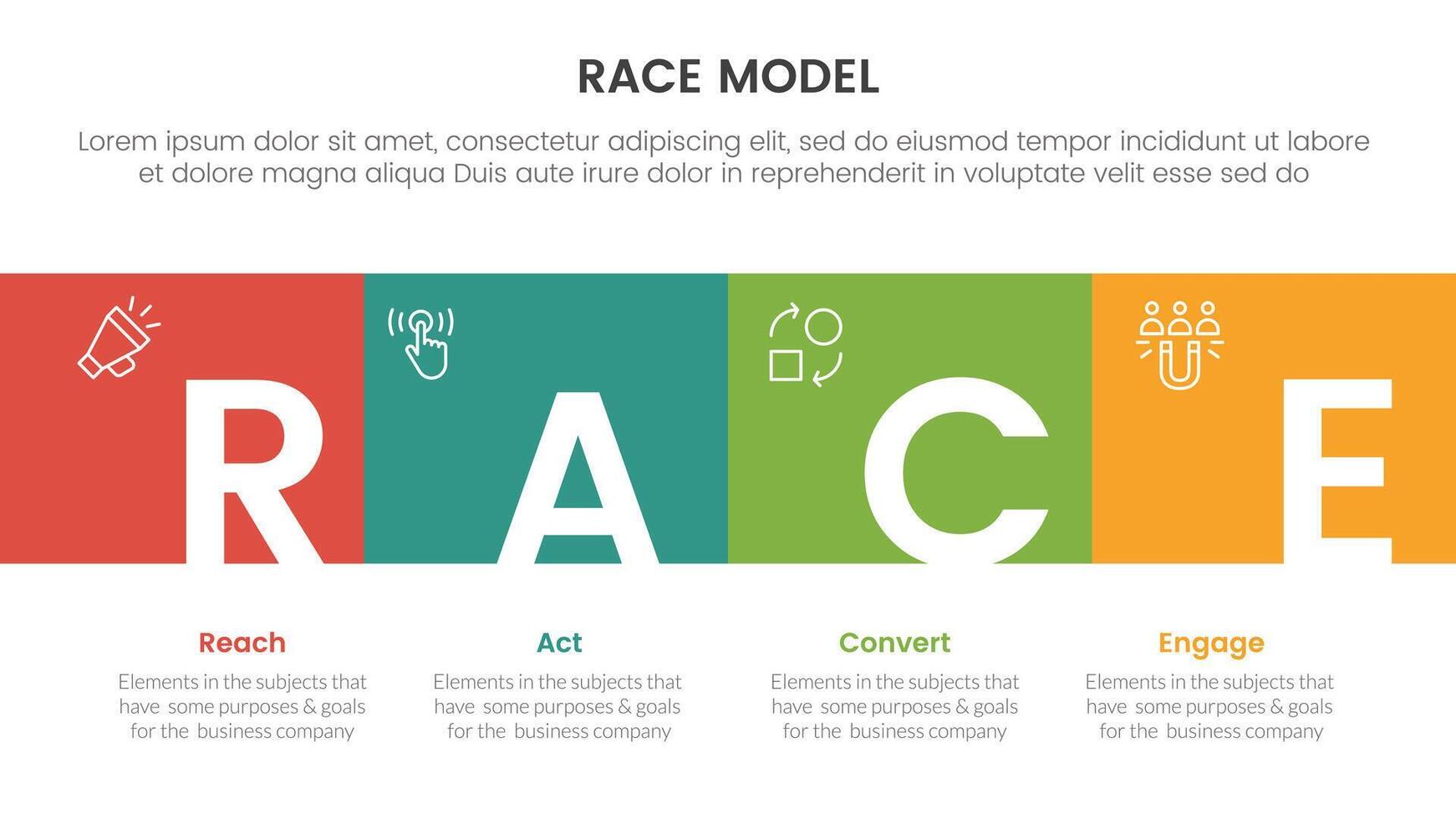 RACE MODEL

Lorem ipsum dolor sit amet, consectetur adipiscing elit, sed do eiusmod tempor incididunt ut labore et dolore magna aliqua Duis aute irure dolor in reprehenderit in voluptate velit esse sed do

R A C E

Reach
Elements in the subjects that have some purposes & goals for the business company

Act
Elements in the subjects that have some purposes & goals for the business company

Convert
Elements in the subjects that have some purposes & goals for the business company

Engage
Elements in the subjects that have some purposes & goals for the business company