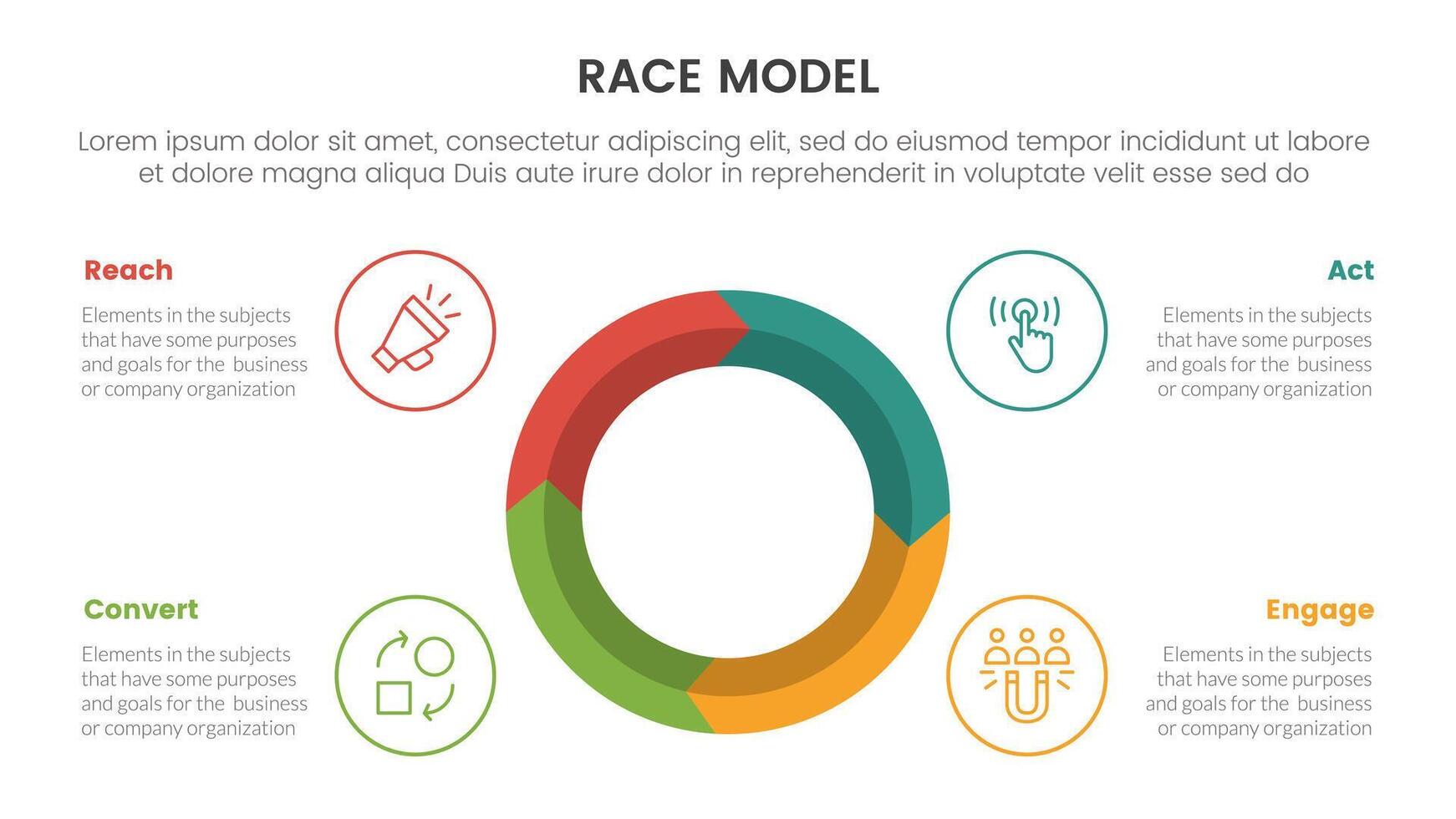 RACE MODEL

Lorem ipsum dolor sit amet, consectetur adipiscing elit, sed do eiusmod tempor incididunt ut labore et dolore magna aliqua Duis aute irure dolor in reprehenderit in voluptate velit esse sed do

Reach

Elements in the subjects that have some purposes and goals for the business or company organization

Act

Elements in the subjects that have some purposes and goals for the business or company organization

Convert

Elements in the subjects that have some purposes and goals for the business or company organization

Engage

Elements in the subjects that have some purposes and goals for the business or company organization