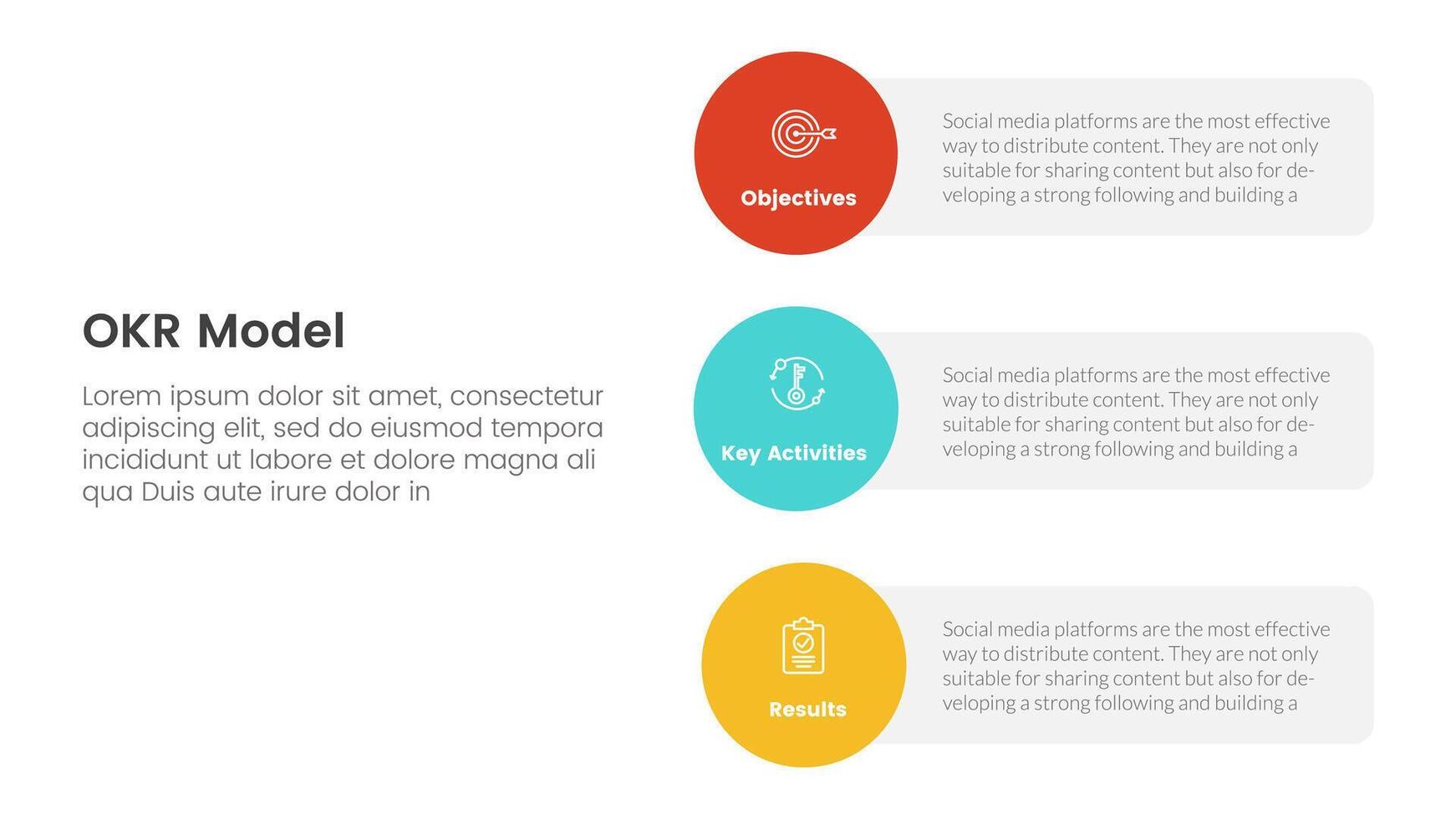 OKR Model

Lorem ipsum dolor sit amet, consectetur adipiscing elit, sed do eiusmod tempora incididunt ut labore et dolore magna ali qua Duis aute irure dolor in

Objectives

Social media platforms are the most effective way to distribute content. They are not only suitable for sharing content but also for developing a strong following and building a

Key Activities

Social media platforms are the most effective way to distribute content. They are not only suitable for sharing content but also for developing a strong following and building a

Results

Social media platforms are the most effective way to distribute content. They are not only suitable for sharing content but also for developing a strong following and building a