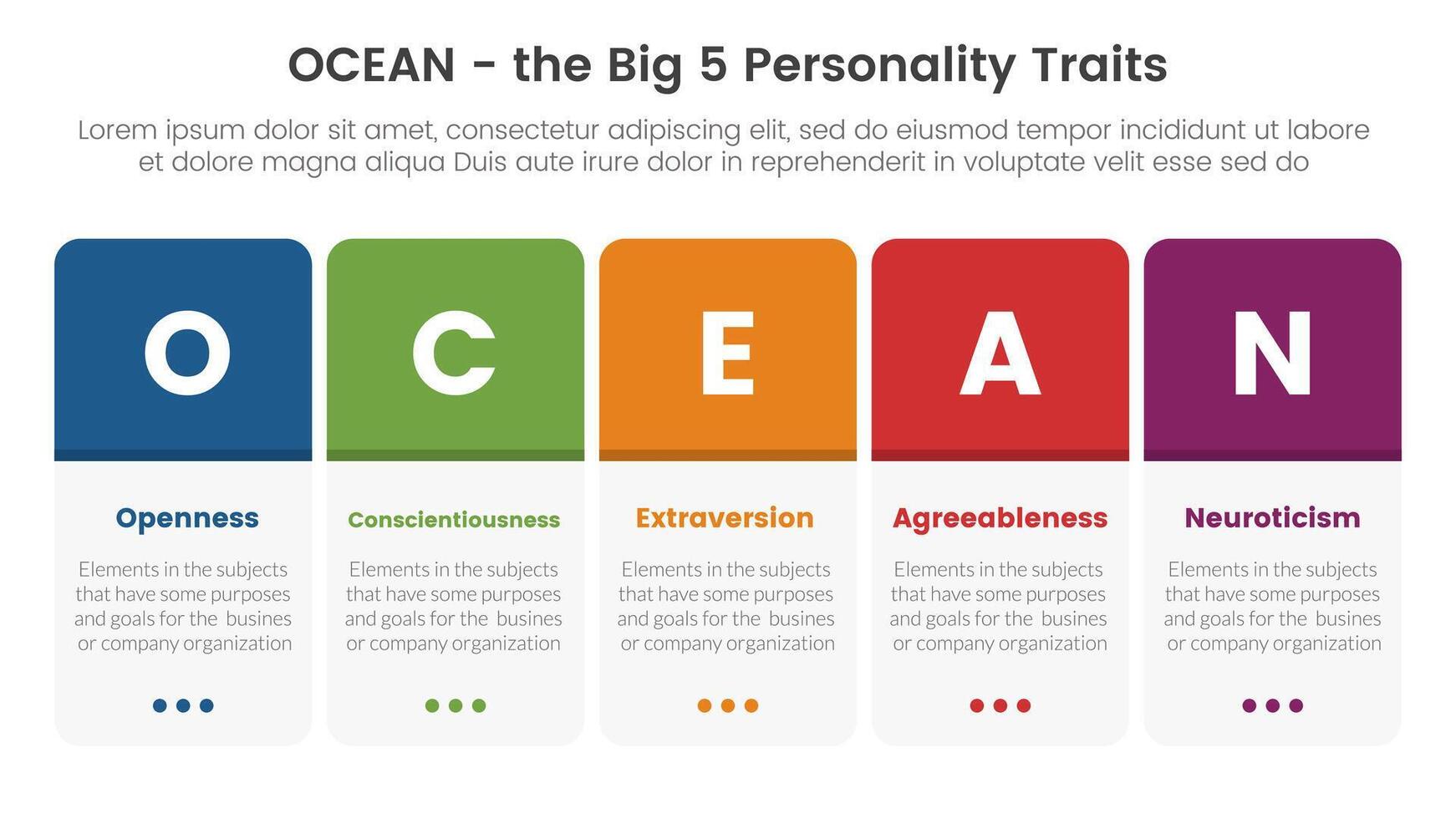 OCEAN - the Big 5 Personality Traits

Lorem ipsum dolor sit amet, consectetur adipiscing elit, sed do eiusmod tempor incididunt ut labore et dolore magna aliqua Duis aute irure dolor in reprehenderit in voluptate velit esse sed do

O

Openness

Elements in the subjects that have some purposes and goals for the busines or company organization

C

Conscientiousness

Elements in the subjects that have some purposes and goals for the busines or company organization

E

Extraversion

Elements in the subjects that have some purposes and goals for the busines or company organization

A

Agreeableness

Elements in the subjects that have some purposes and goals for the busines or company organization

N

Neuroticism

Elements in the subjects that have some purposes and goals for the busines or company organization