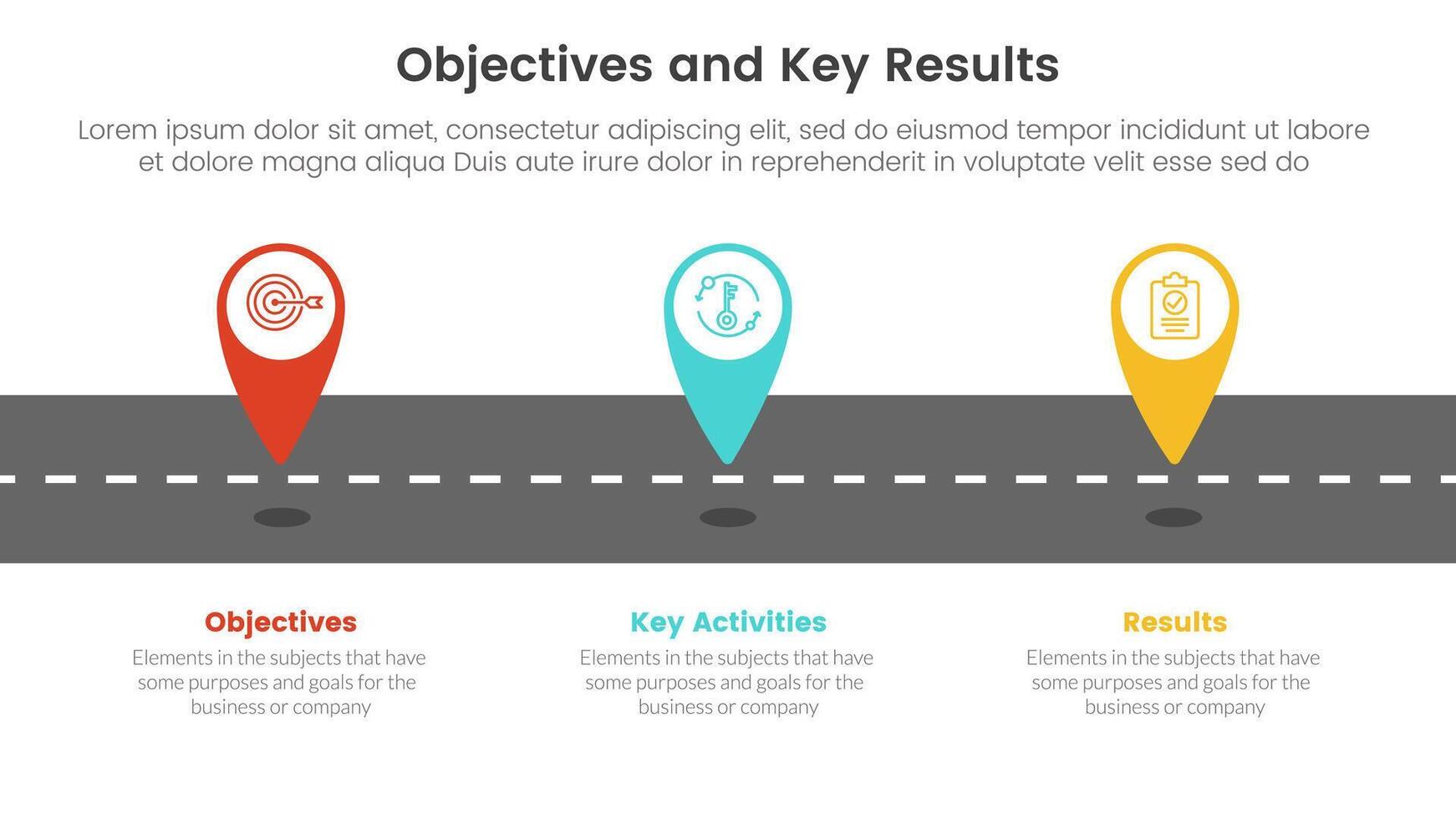 Objectives and Key Results

Lorem ipsum dolor sit amet, consectetur adipiscing elit, sed do eiusmod tempor incididunt ut labore et dolore magna aliqua Duis aute irure dolor in reprehenderit in voluptate velit esse sed do

Objectives

Elements in the subjects that have some purposes and goals for the business or company

Key Activities

Elements in the subjects that have some purposes and goals for the business or company

Results

Elements in the subjects that have some purposes and goals for the business or company