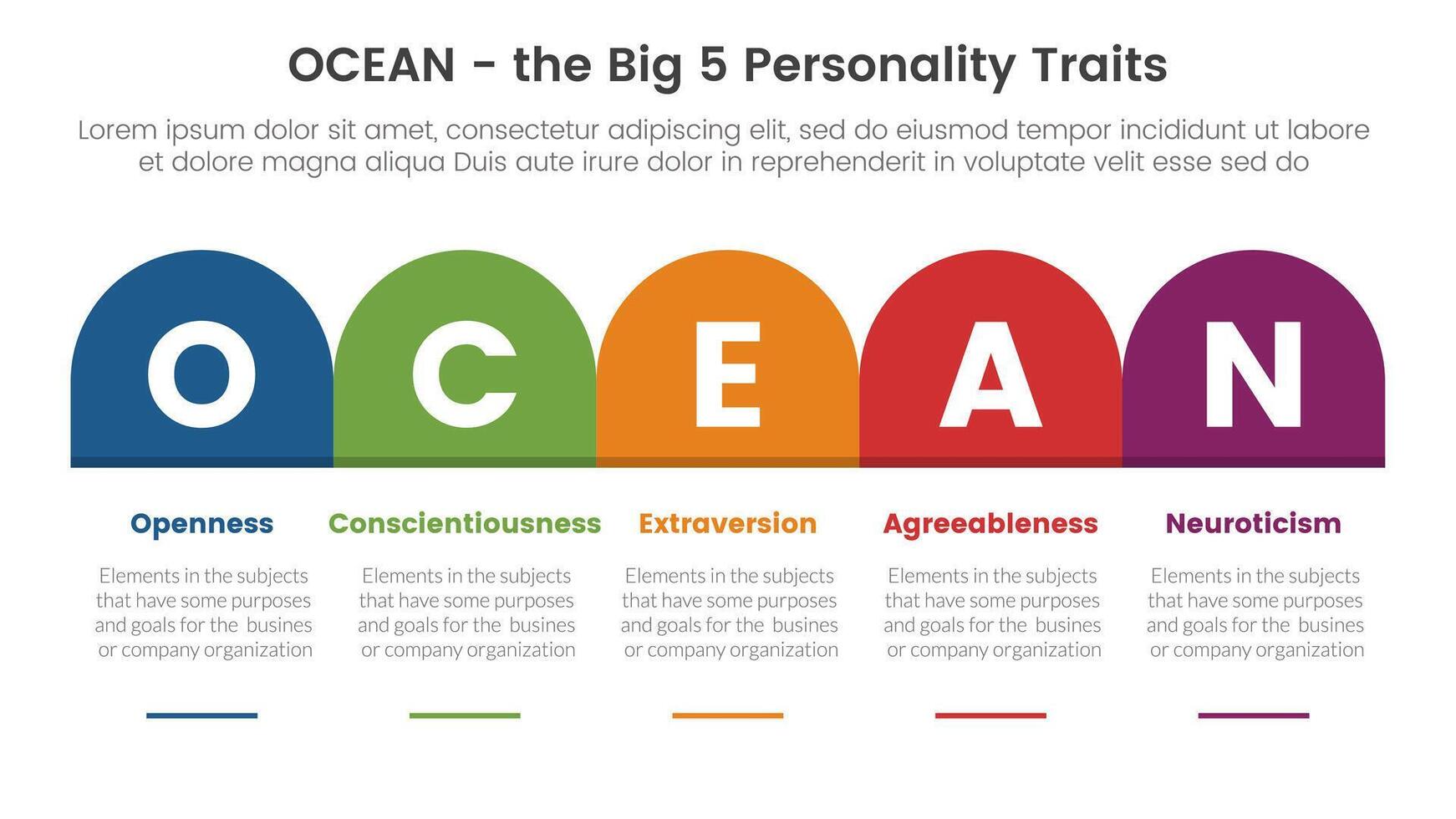 OCEAN - the Big 5 Personality Traits

Lorem ipsum dolor sit amet, consectetur adipiscing elit, sed do eiusmod tempor incididunt ut labore et dolore magna aliqua Duis aute irure dolor in reprehenderit in voluptate velit esse sed do

O

C

E

A

N

Openness

Elements in the subjects that have some purposes and goals for the busines or company organization

Conscientiousness

Elements in the subjects that have some purposes and goals for the busines or company organization

Extraversion

Elements in the subjects that have some purposes and goals for the busines or company organization

Agreeableness

Elements in the subjects that have some purposes and goals for the busines or company organization

Neuroticism

Elements in the subjects that have some purposes and goals for the busines or company organization