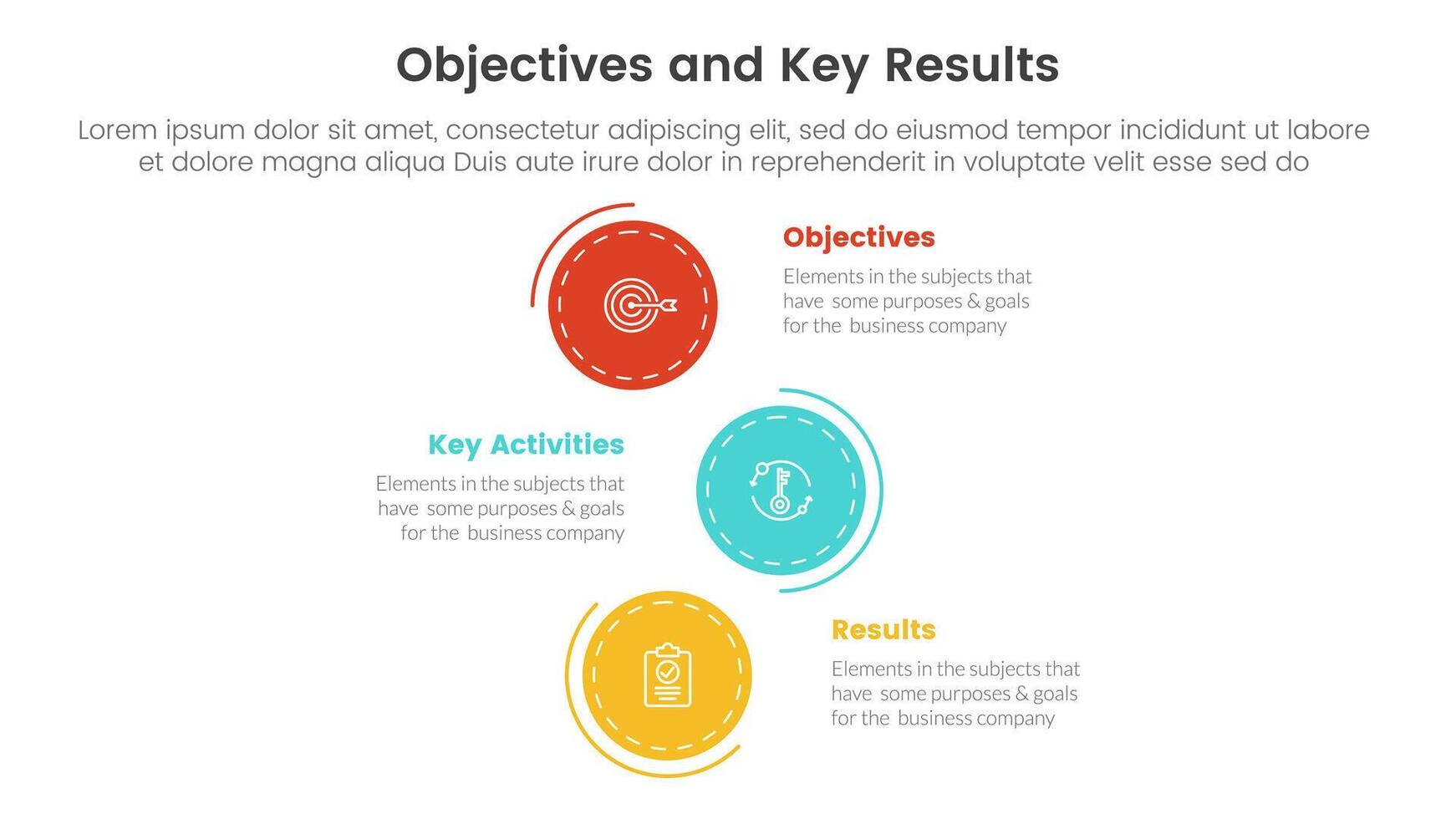 Objectives and Key Results

Lorem ipsum dolor sit amet, consectetur adipiscing elit, sed do eiusmod tempor incididunt ut labore et dolore magna aliqua Duis aute irure dolor in reprehenderit in voluptate velit esse sed do

Objectives

Elements in the subjects that have some purposes & goals for the business company

Key Activities

Elements in the subjects that have some purposes & goals for the business company

Results

Elements in the subjects that have some purposes & goals for the business company