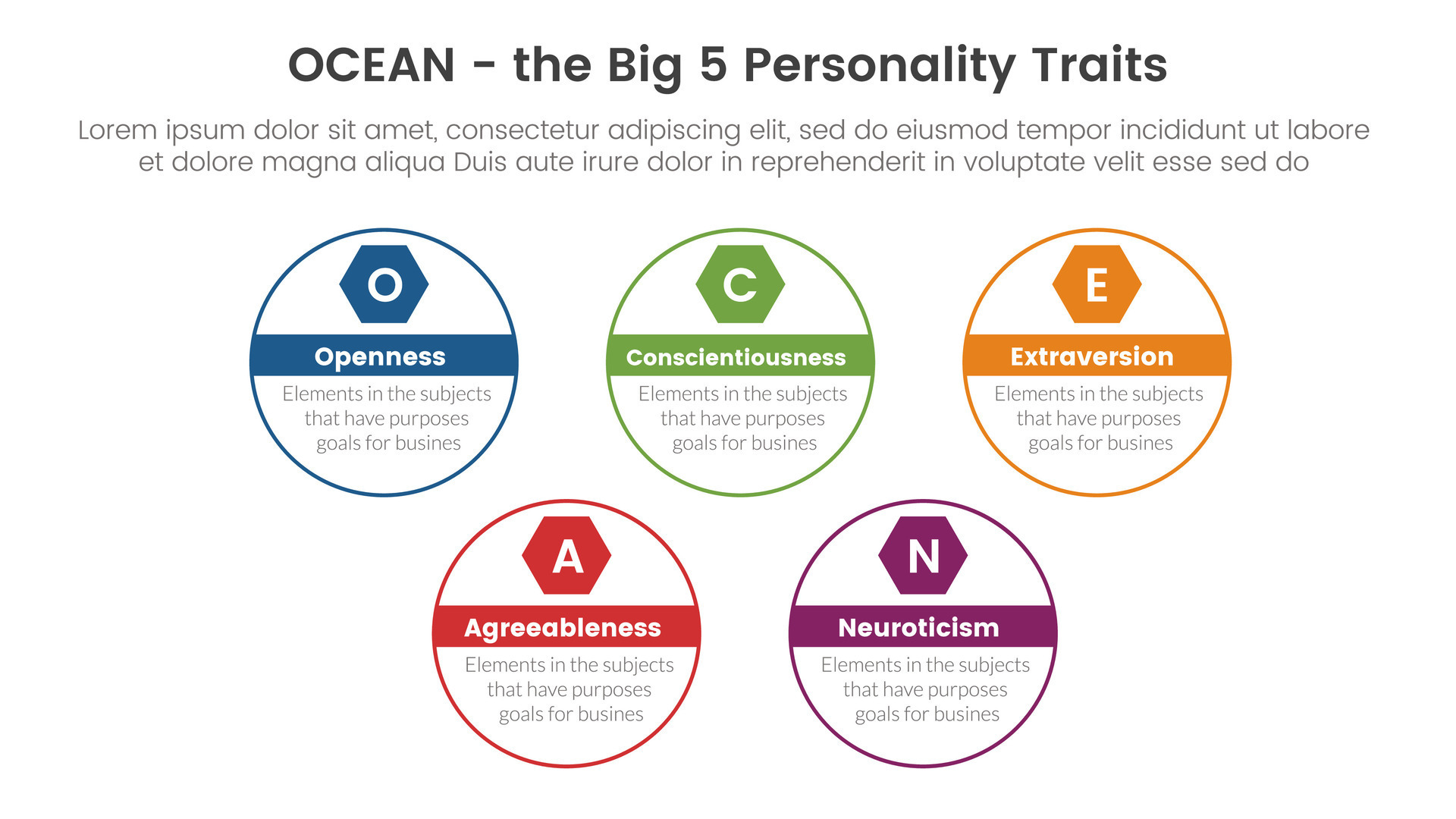 OCEAN - the Big 5 Personality Traits

Lorem ipsum dolor sit amet, consectetur adipiscing elit, sed do eiusmod tempor incididunt ut labore et dolore magna aliqua Duis aute irure dolor in reprehenderit in voluptate velit esse sed do

O
Openness
Elements in the subjects that have purposes goals for busines

C
Conscientiousness
Elements in the subjects that have purposes goals for busines

E
Extraversion
Elements in the subjects that have purposes goals for busines

A
Agreeableness
Elements in the subjects that have purposes goals for busines

N
Neuroticism
Elements in the subjects that have purposes goals for busines