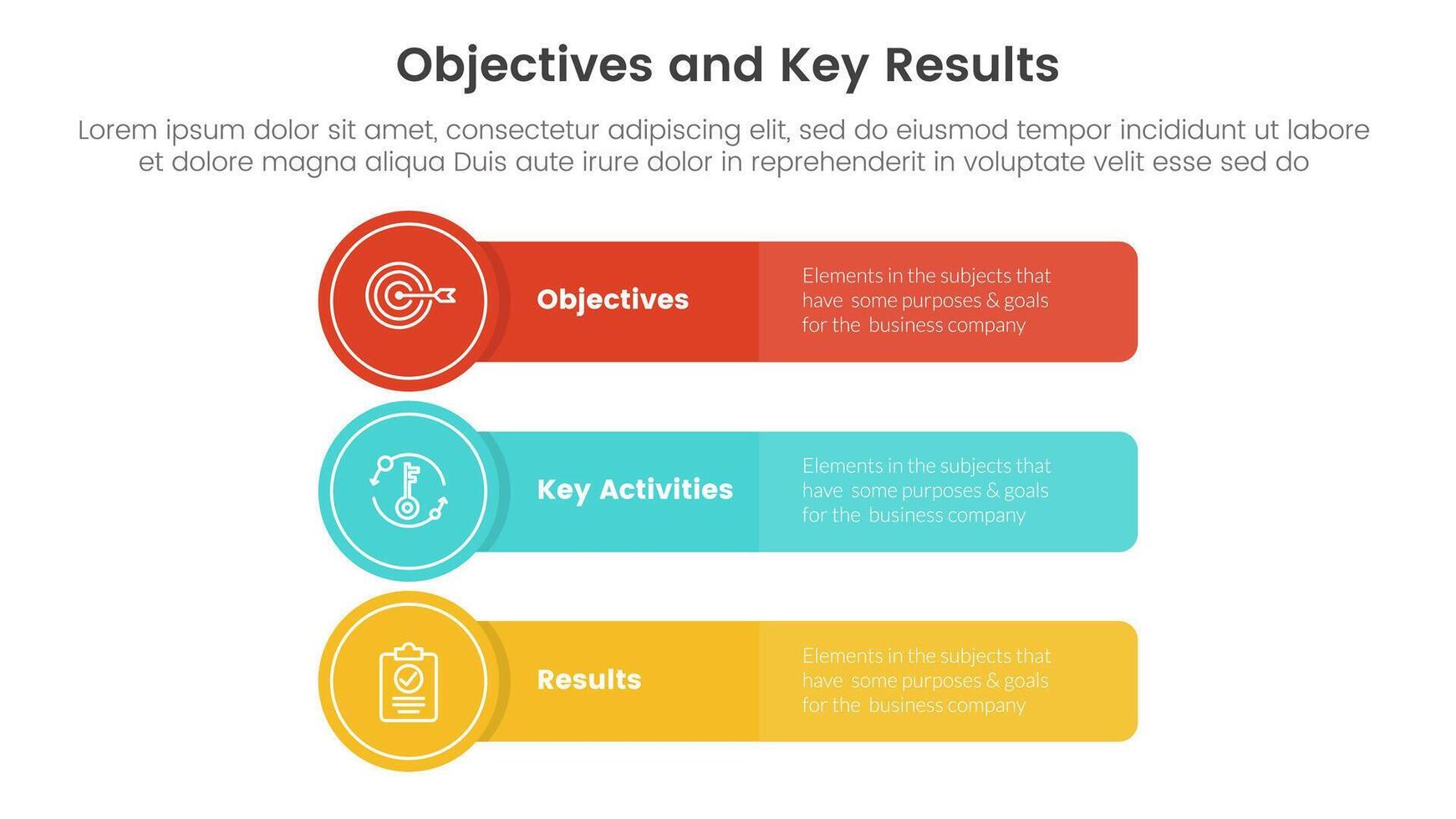 Objectives and Key Results

Lorem ipsum dolor sit amet, consectetur adipiscing elit, sed do eiusmod tempor incididunt ut labore et dolore magna aliqua Duis aute irure dolor in reprehenderit in voluptate velit esse sed do

Objectives

Elements in the subjects that have some purposes & goals for the business company

Key Activities

Elements in the subjects that have some purposes & goals for the business company

Results

Elements in the subjects that have some purposes & goals for the business company