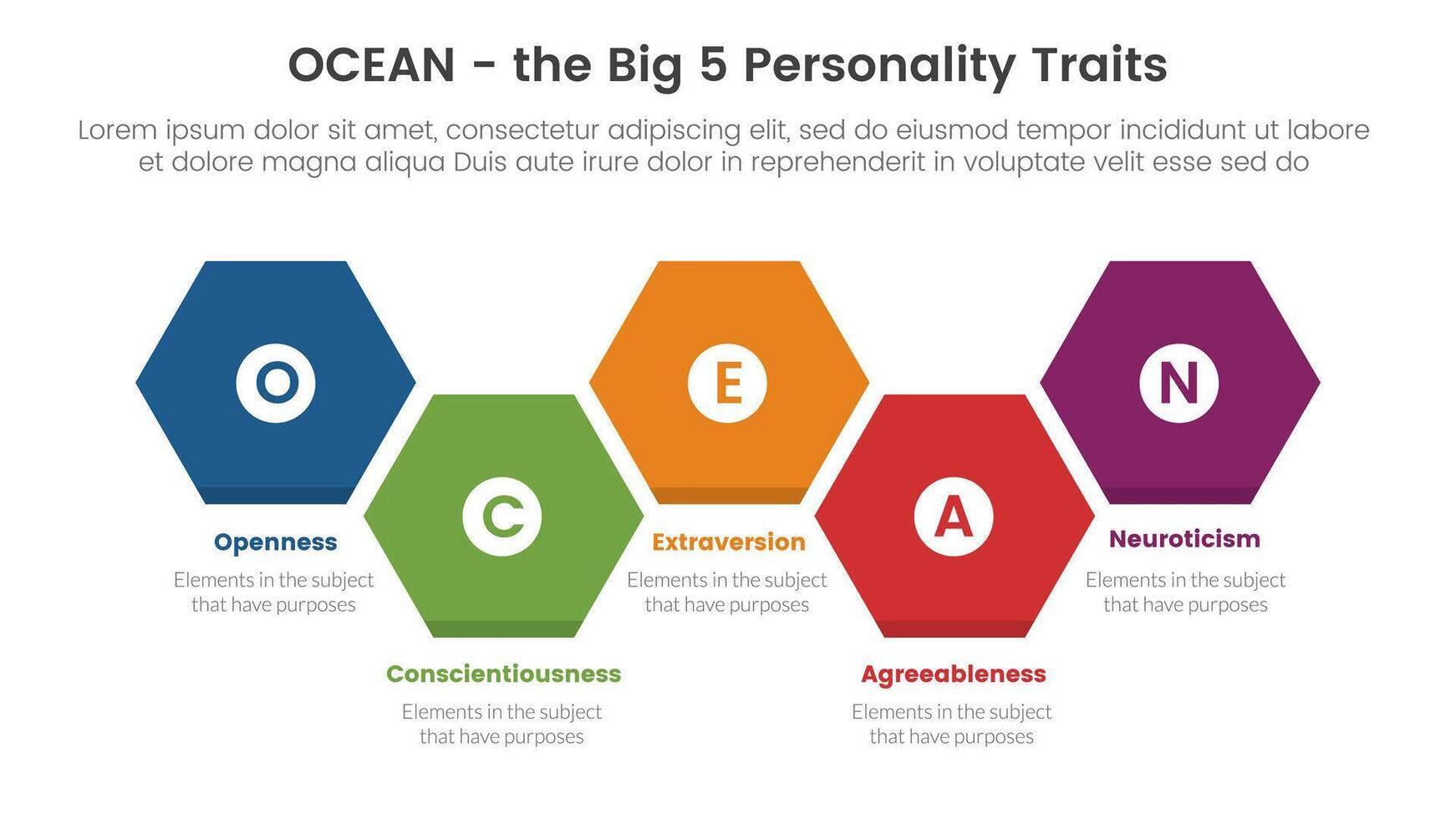 OCEAN - the Big 5 Personality Traits

Lorem ipsum dolor sit amet, consectetur adipiscing elit, sed do eiusmod tempor incididunt ut labore et dolore magna aliqua Duis aute irure dolor in reprehenderit in voluptate velit esse sed do

O

Openness

Elements in the subject that have purposes

C

Conscientiousness

Elements in the subject that have purposes

E

Extraversion

Elements in the subject that have purposes

A

Agreeableness

Elements in the subject that have purposes

N

Neuroticism

Elements in the subject that have purposes