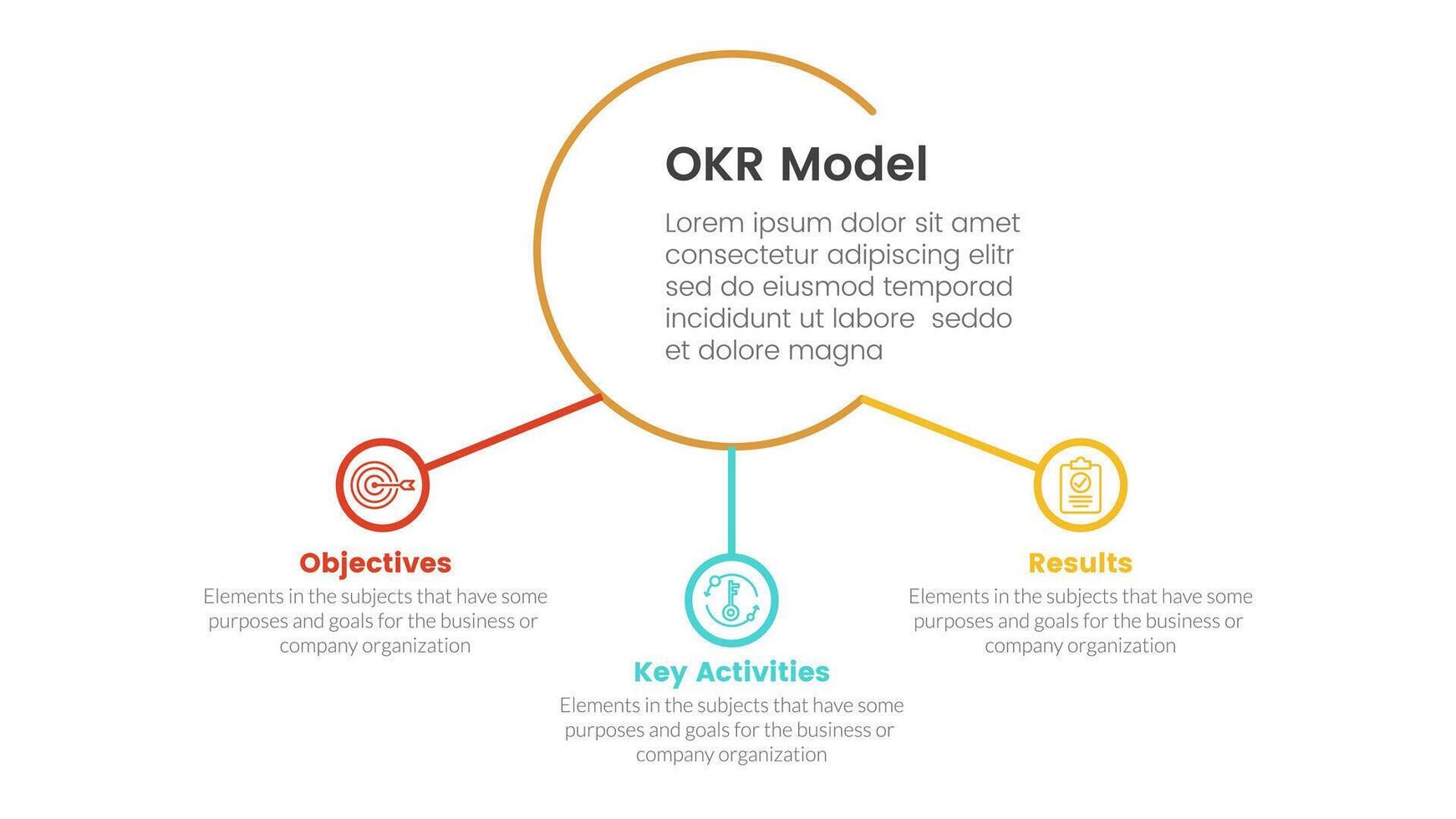 OKR Model

Lorem ipsum dolor sit amet consectetur adipiscing elitr sed do eiusmod temporad incididunt ut labore  seddo et dolore magna

Objectives
Elements in the subjects that have some purposes and goals for the business or company organization

Key Activities
Elements in the subjects that have some purposes and goals for the business or company organization

Results
Elements in the subjects that have some purposes and goals for the business or company organization