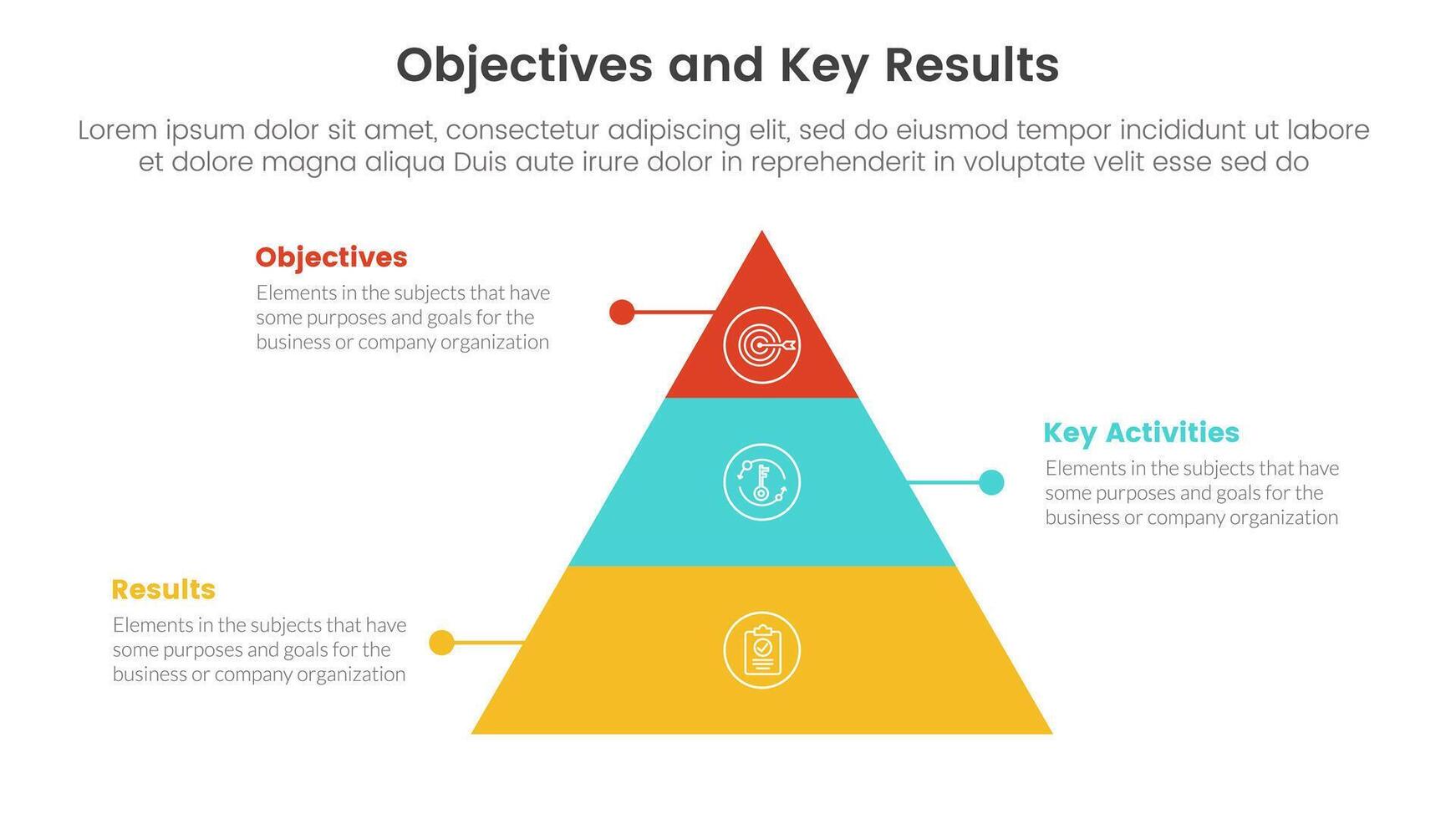 Objectives and Key Results

Lorem ipsum dolor sit amet, consectetur adipiscing elit, sed do eiusmod tempor incididunt ut labore et dolore magna aliqua Duis aute irure dolor in reprehenderit in voluptate velit esse sed do

Objectives
Elements in the subjects that have some purposes and goals for the business or company organization

Key Activities
Elements in the subjects that have some purposes and goals for the business or company organization

Results
Elements in the subjects that have some purposes and goals for the business or company organization