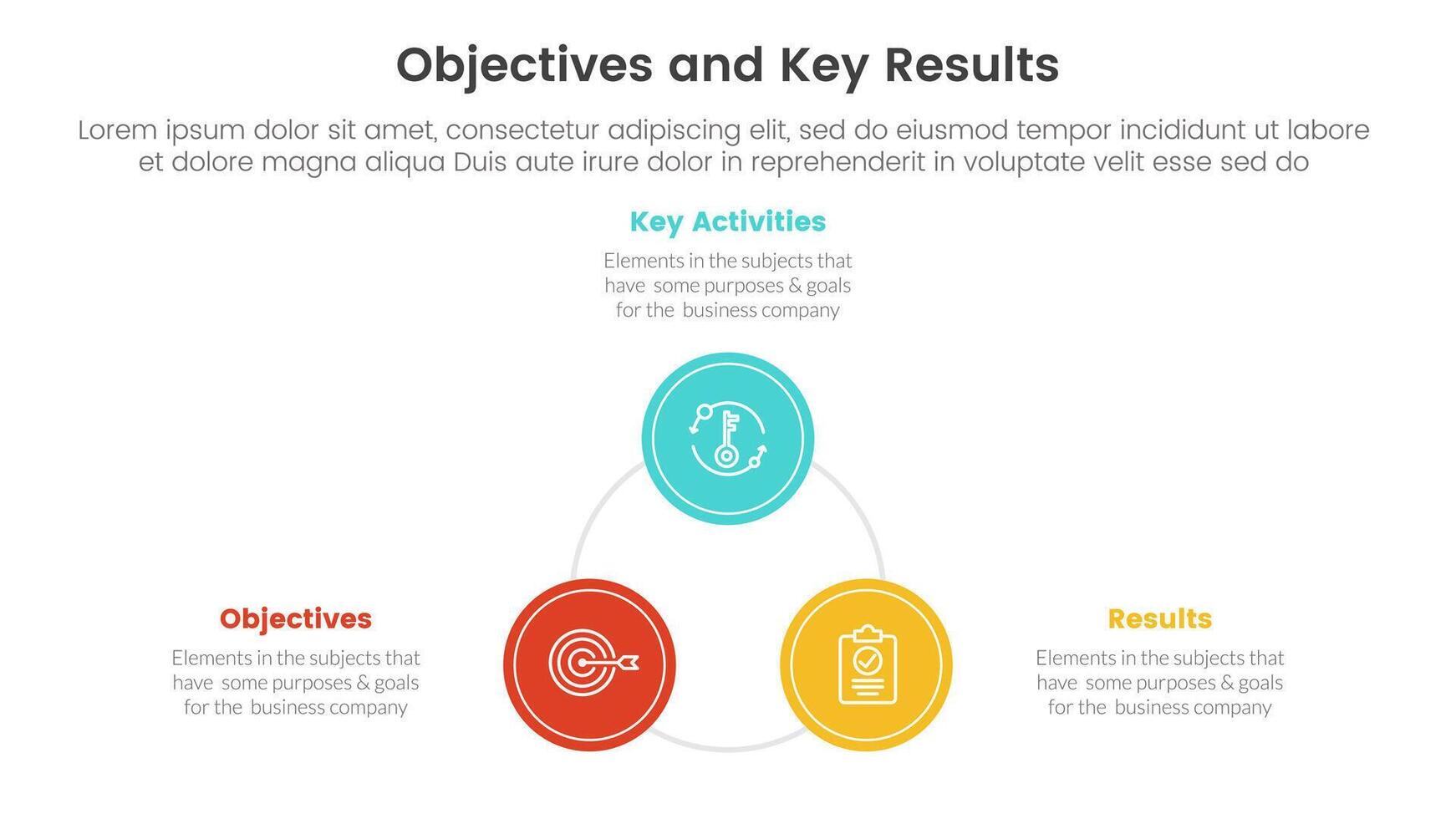 Objectives and Key Results

Lorem ipsum dolor sit amet, consectetur adipiscing elit, sed do eiusmod tempor incididunt ut labore et dolore magna aliqua Duis aute irure dolor in reprehenderit in voluptate velit esse sed do

Key Activities

Elements in the subjects that have some purposes & goals for the business company

Objectives

Elements in the subjects that have some purposes & goals for the business company

Results

Elements in the subjects that have some purposes & goals for the business company