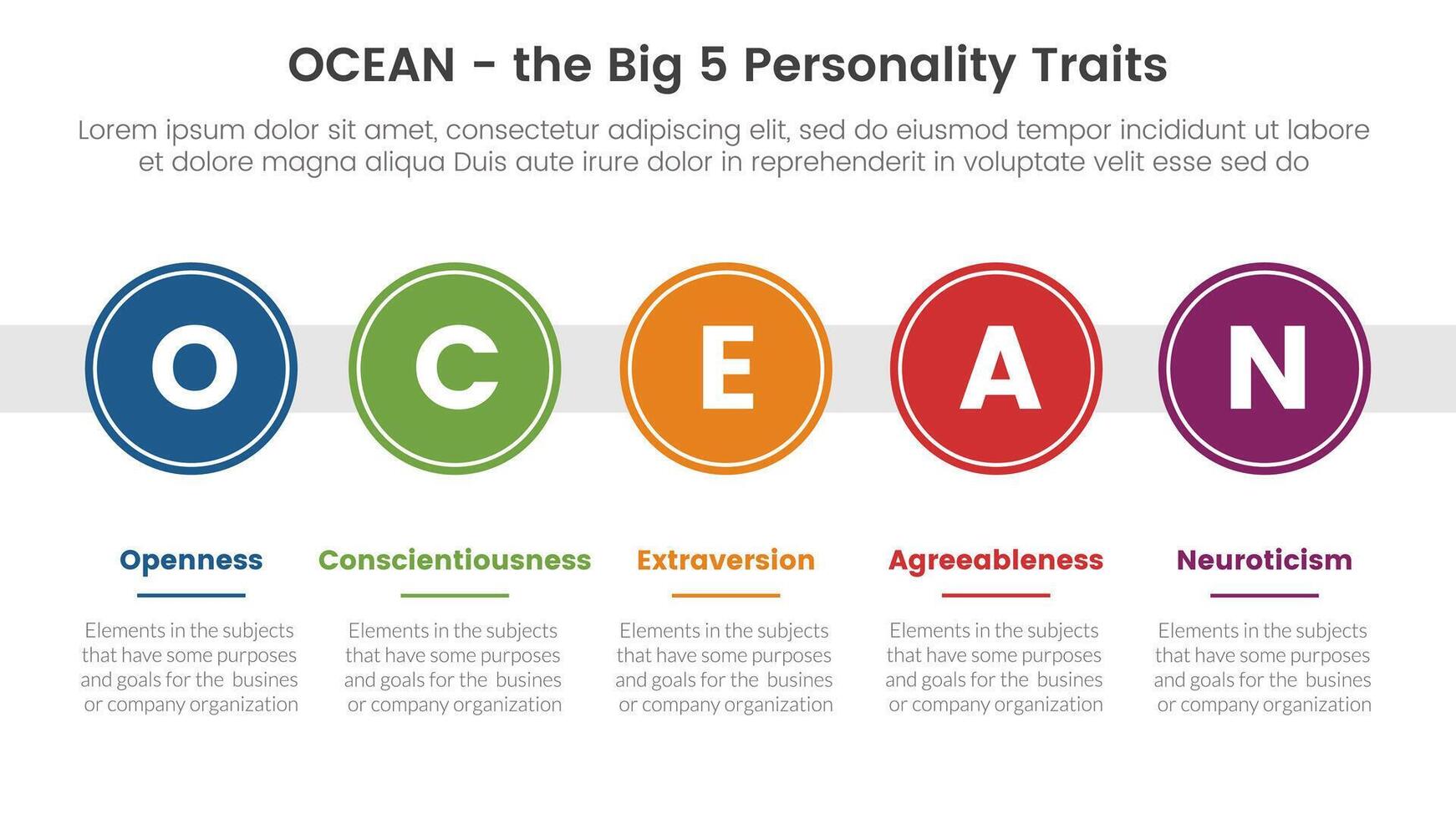 OCEAN - the Big 5 Personality Traits

Lorem ipsum dolor sit amet, consectetur adipiscing elit, sed do eiusmod tempor incididunt ut labore et dolore magna aliqua Duis aute irure dolor in reprehenderit in voluptate velit esse sed do

O

C

E

A

N

Openness

Elements in the subjects that have some purposes and goals for the busines or company organization

Conscientiousness

Elements in the subjects that have some purposes and goals for the busines or company organization

Extraversion

Elements in the subjects that have some purposes and goals for the busines or company organization

Agreeableness

Elements in the subjects that have some purposes and goals for the busines or company organization

Neuroticism

Elements in the subjects that have some purposes and goals for the busines or company organization