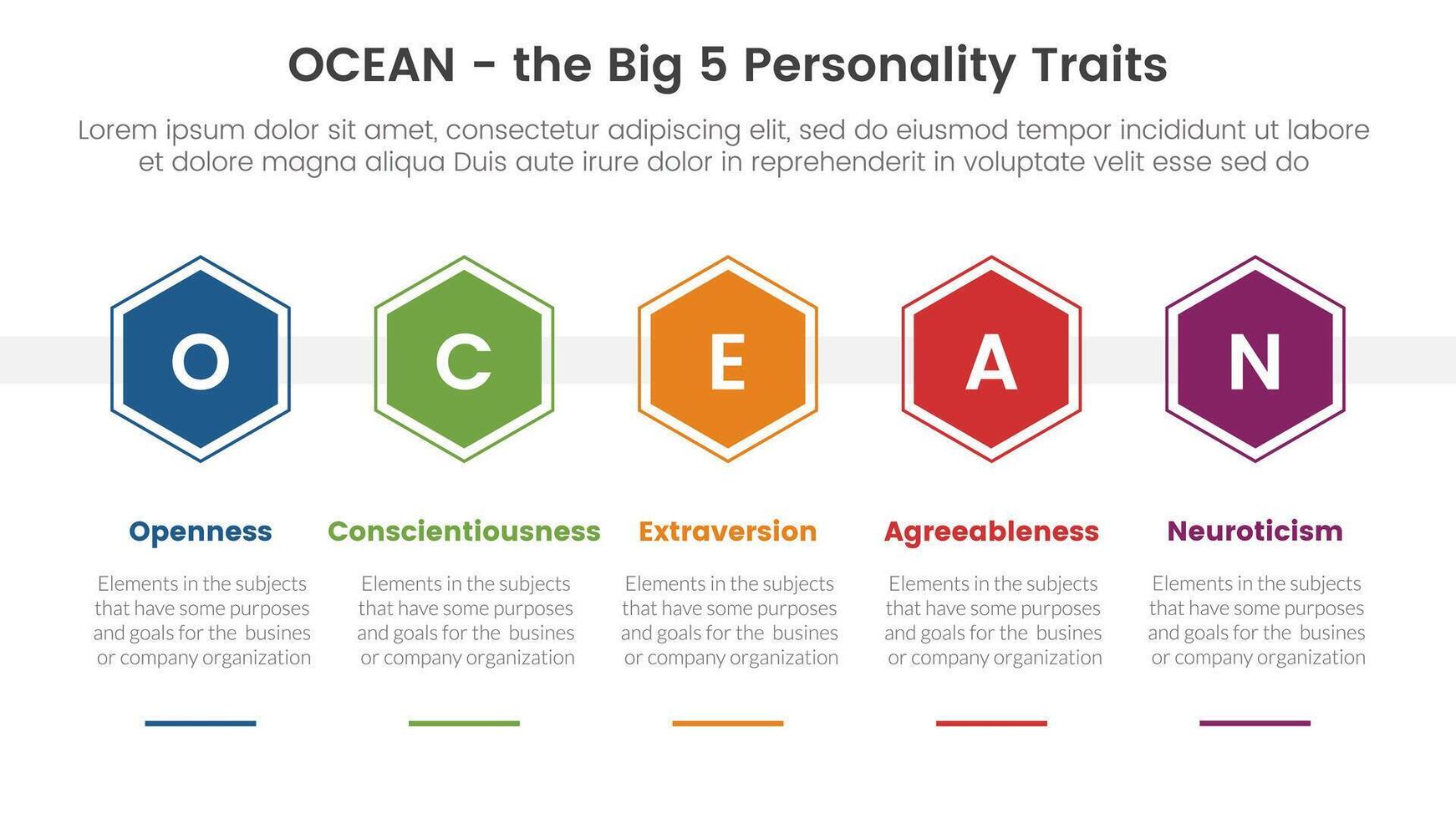 OCEAN - the Big 5 Personality Traits

Lorem ipsum dolor sit amet, consectetur adipiscing elit, sed do eiusmod tempor incididunt ut labore et dolore magna aliqua Duis aute irure dolor in reprehenderit in voluptate velit esse sed do

O

C

E

A

N

Openness

Elements in the subjects that have some purposes and goals for the busines or company organization

Conscientiousness

Elements in the subjects that have some purposes and goals for the busines or company organization

Extraversion

Elements in the subjects that have some purposes and goals for the busines or company organization

Agreeableness

Elements in the subjects that have some purposes and goals for the busines or company organization

Neuroticism

Elements in the subjects that have some purposes and goals for the busines or company organization