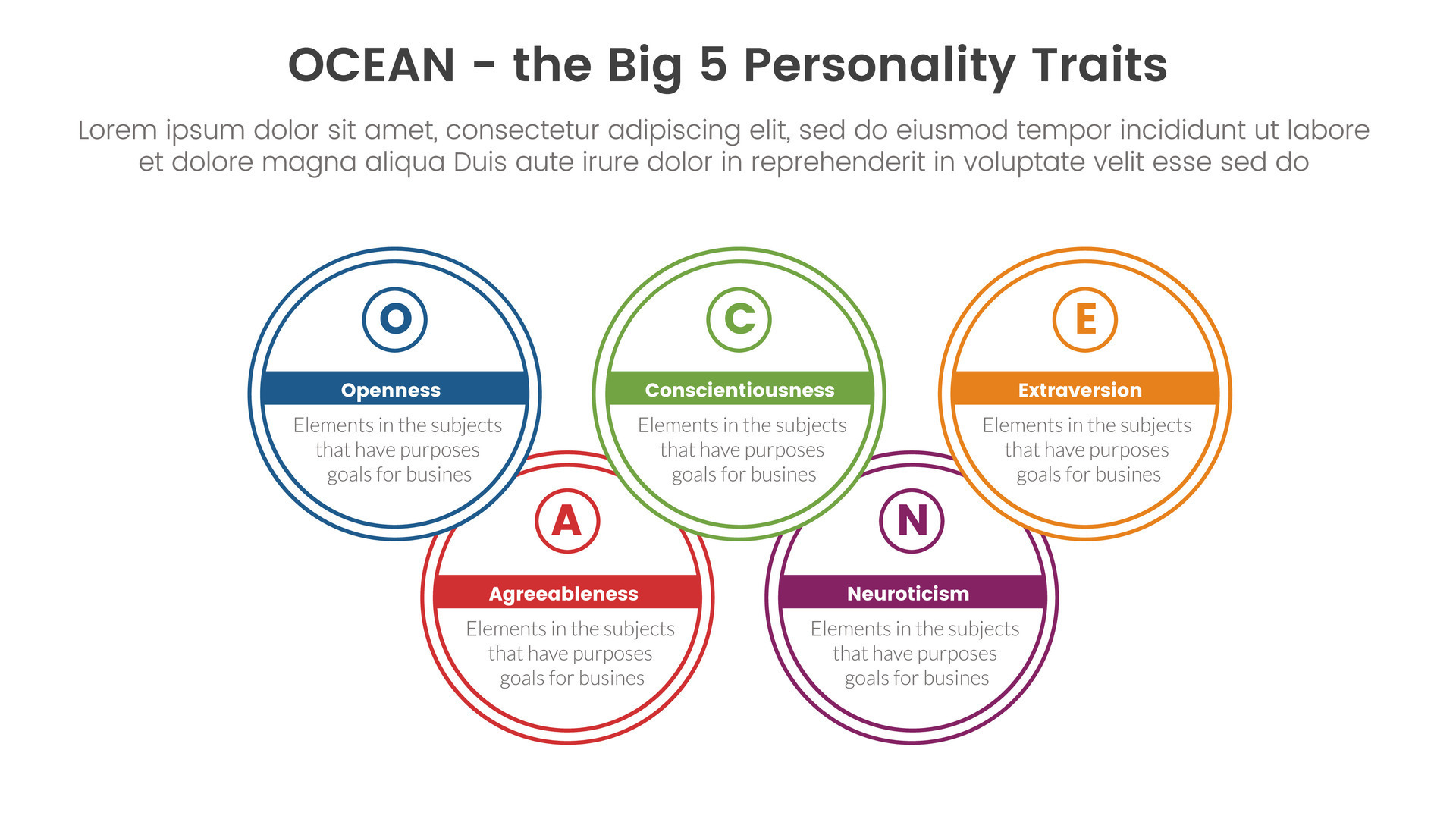 OCEAN - the Big 5 Personality Traits

Lorem ipsum dolor sit amet, consectetur adipiscing elit, sed do eiusmod tempor incididunt ut labore et dolore magna aliqua Duis aute irure dolor in reprehenderit in voluptate velit esse sed do

O

Openness

Elements in the subjects that have purposes goals for busines

C

Conscientiousness

Elements in the subjects that have purposes goals for busines

E

Extraversion

Elements in the subjects that have purposes goals for busines

A

Agreeableness

Elements in the subjects that have purposes goals for busines

N

Neuroticism

Elements in the subjects that have purposes goals for busines