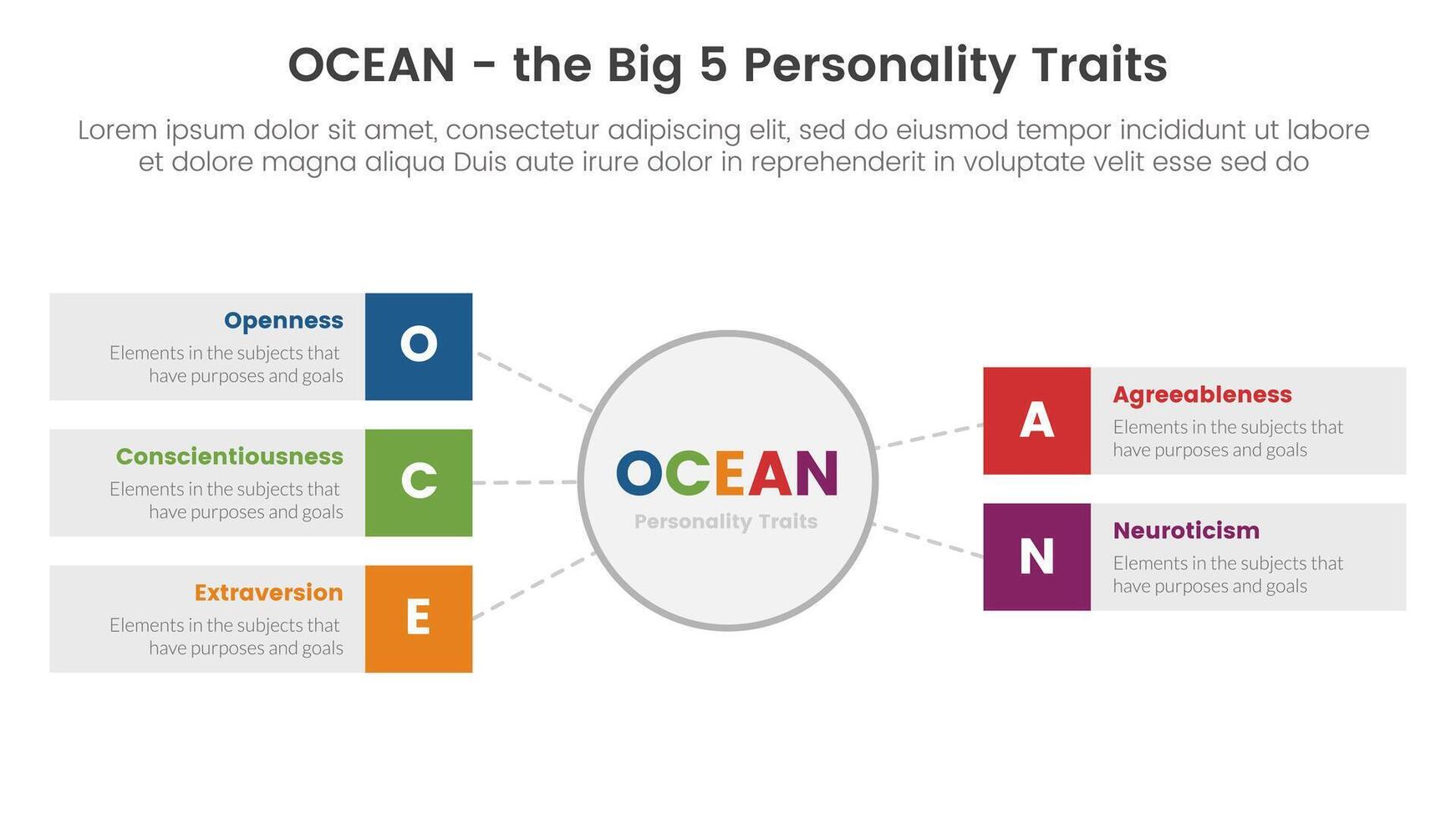 OCEAN - the Big 5 Personality Traits

Lorem ipsum dolor sit amet, consectetur adipiscing elit, sed do eiusmod tempor incididunt ut labore et dolore magna aliqua Duis aute irure dolor in reprehenderit in voluptate velit esse sed do

Openness
Elements in the subjects that have purposes and goals
O

Conscientiousness
Elements in the subjects that have purposes and goals
C

Extraversion
Elements in the subjects that have purposes and goals
E

OCEAN
Personality Traits

A
Agreeableness
Elements in the subjects that have purposes and goals

N
Neuroticism
Elements in the subjects that have purposes and goals