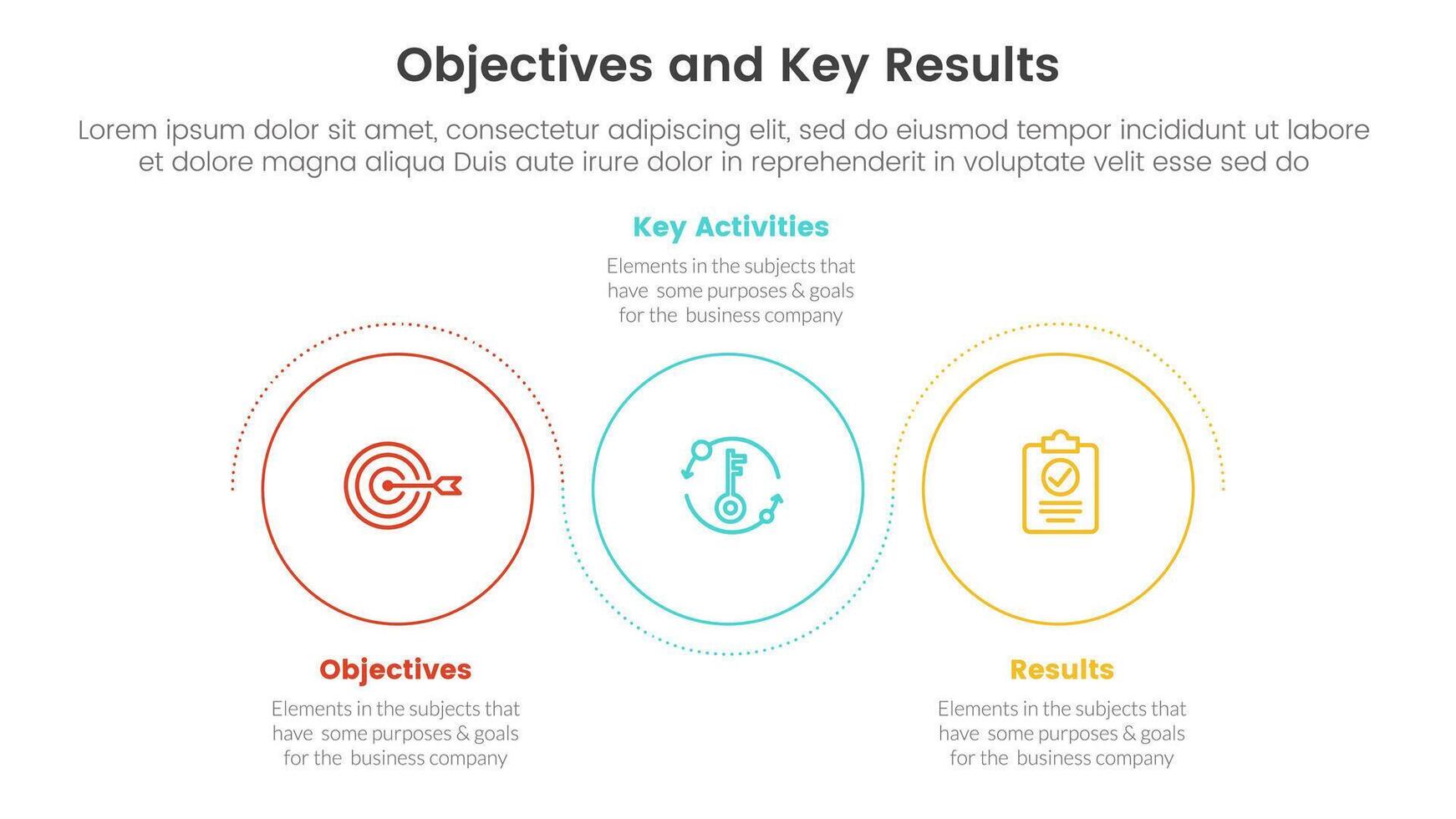 Objectives and Key Results

Lorem ipsum dolor sit amet, consectetur adipiscing elit, sed do eiusmod tempor incididunt ut labore et dolore magna aliqua Duis aute irure dolor in reprehenderit in voluptate velit esse sed do

Key Activities

Elements in the subjects that have some purposes & goals for the business company

Objectives

Elements in the subjects that have some purposes & goals for the business company

Results

Elements in the subjects that have some purposes & goals for the business company