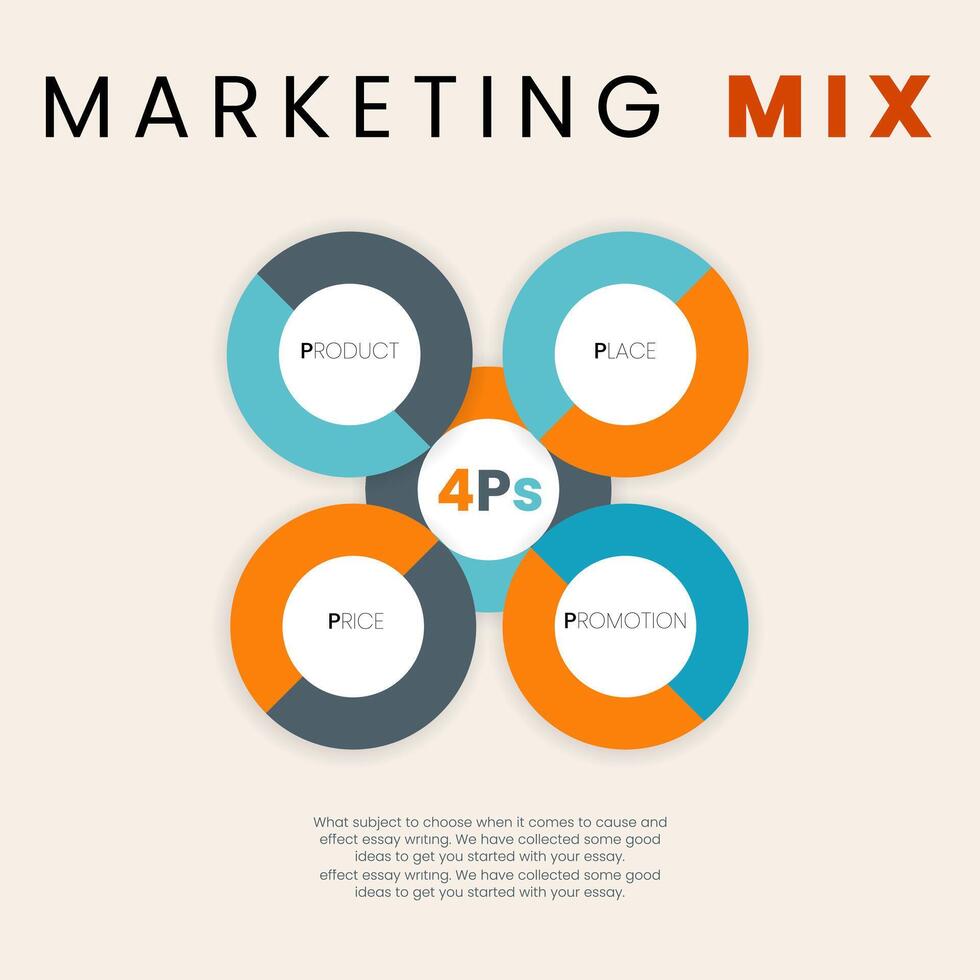 MARKETING MIX

PRODUCT

PLACE

4Ps

PRICE

PROMOTION

What subject to choose when it comes to cause and effect essay writing. We have collected some good ideas to get you started with your essay. effect essay writing. We have collected some good ideas to get you started with your essay.