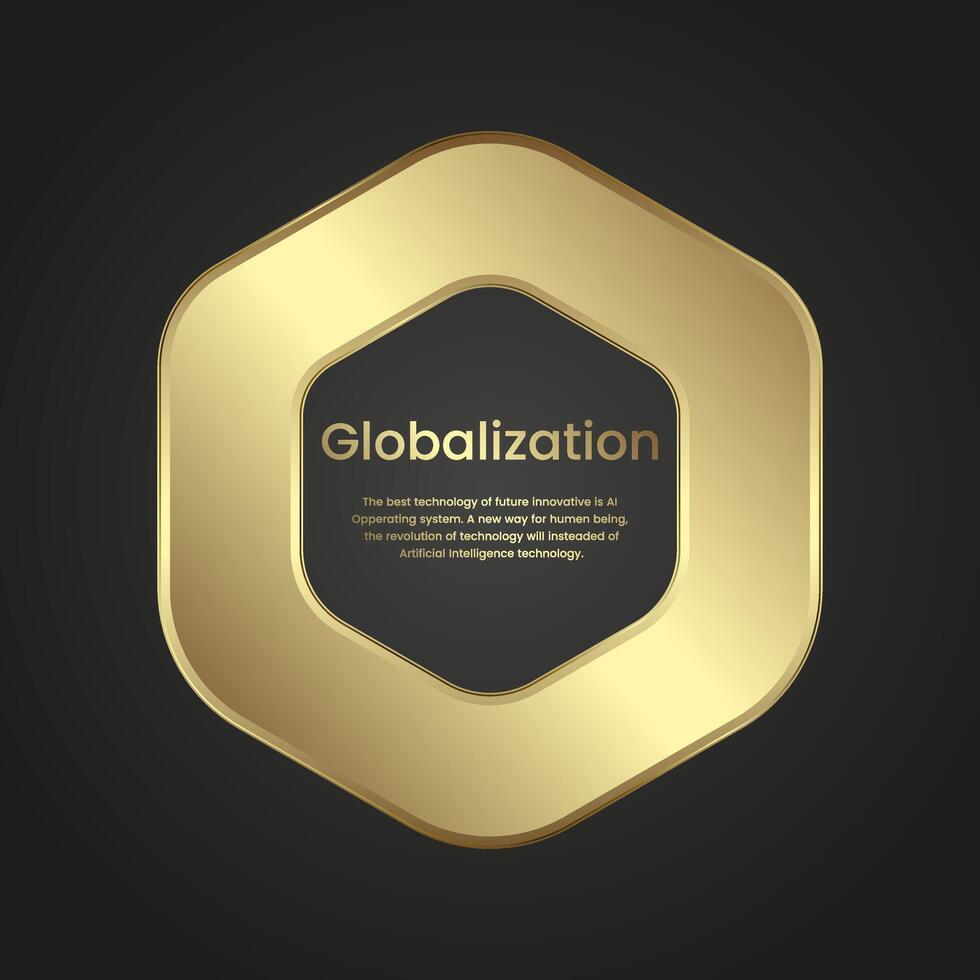 Globalization

The best technology of future innovative is AI Opperating system. A new way for humen being, the revolution of technology will insteaded of Artificial Intelligence technology.