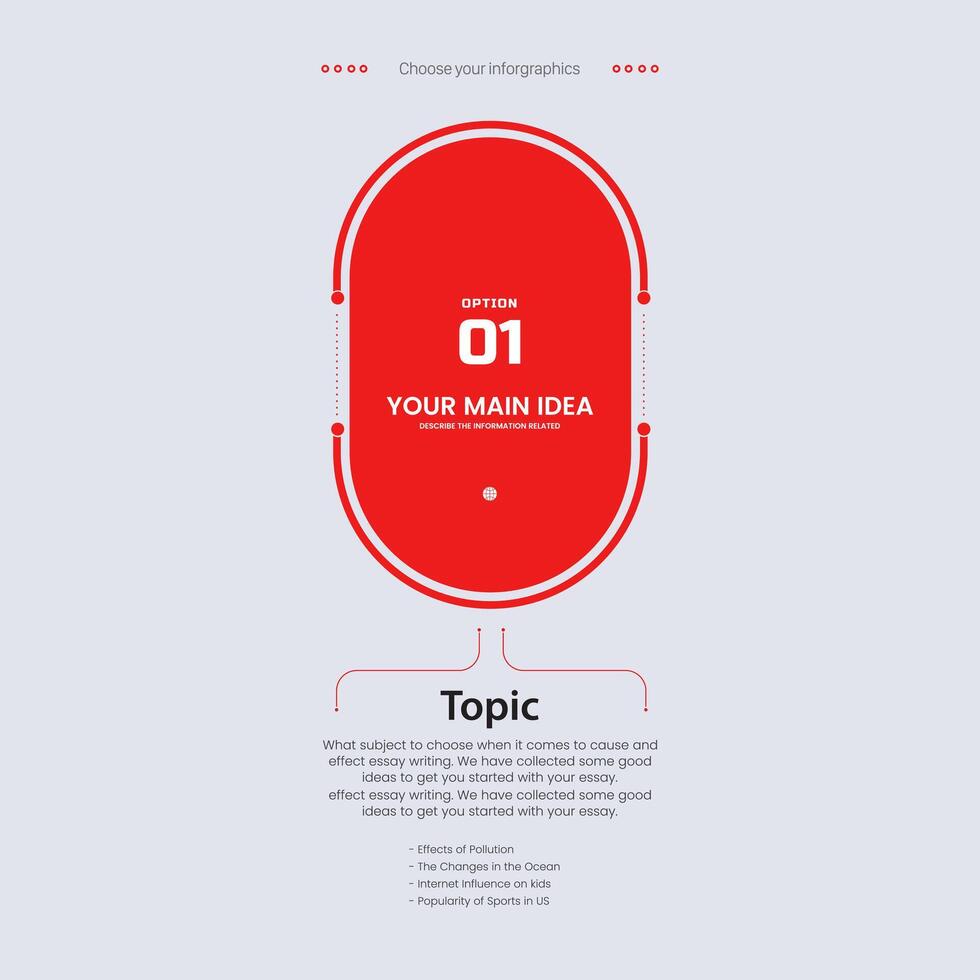 Choose your inforgraphics

OPTION
01
YOUR MAIN IDEA
DESCRIBE THE INFORMATION RELATED

Topic

What subject to choose when it comes to cause and effect essay writing. We have collected some good ideas to get you started with your essay. effect essay writing. We have collected some good ideas to get you started with your essay.

- Effects of Pollution
- The Changes in the Ocean
- Internet Influence on kids
- Popularity of Sports in US