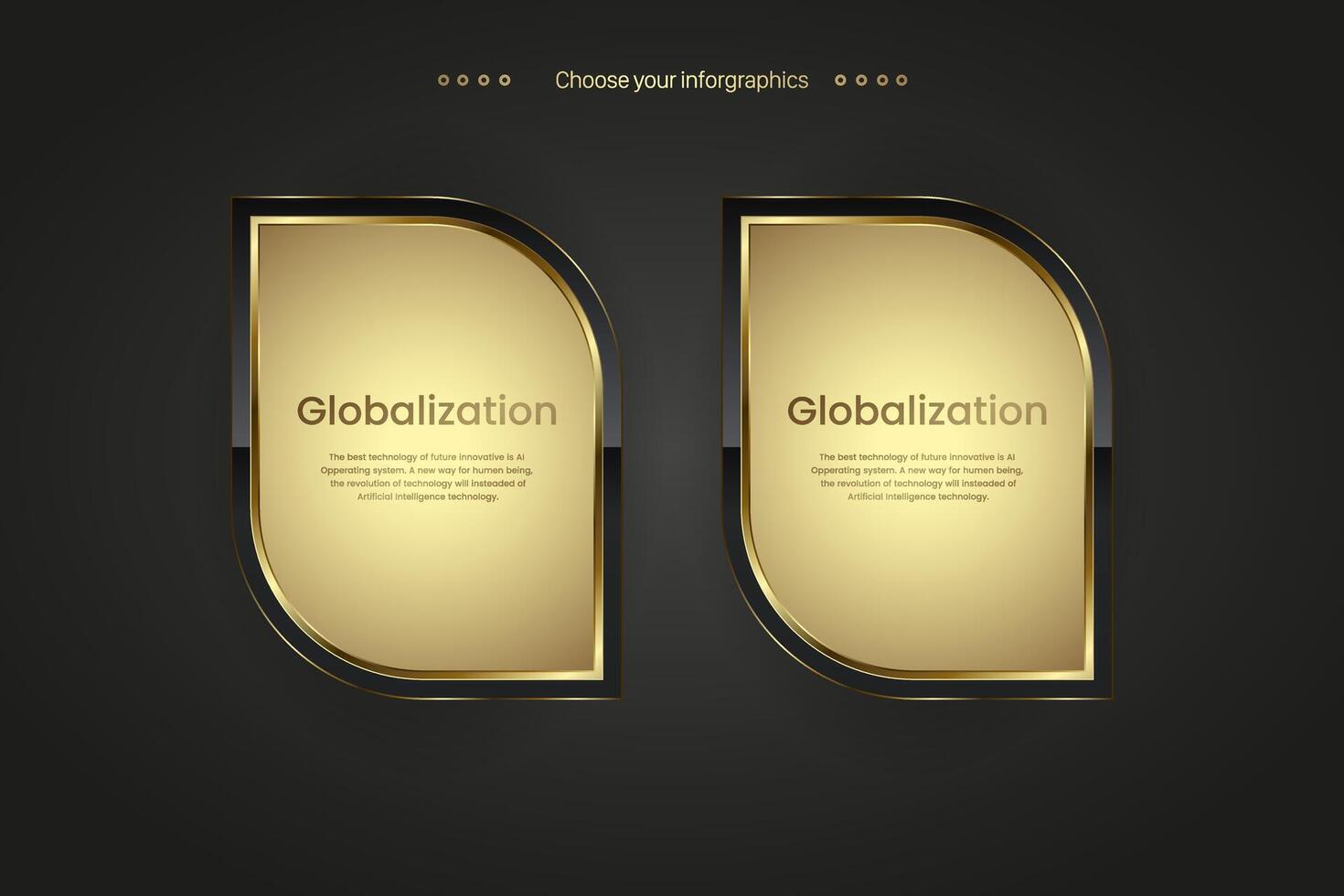 Choose your inforgraphics

Globalization

The best technology of future innovative is AI Opperating system. A new way for humen being, the revolution of technology will insteaded of Artificial Intelligence technology.

Globalization

The best technology of future innovative is AI Opperating system. A new way for humen being, the revolution of technology will insteaded of Artificial Intelligence technology.