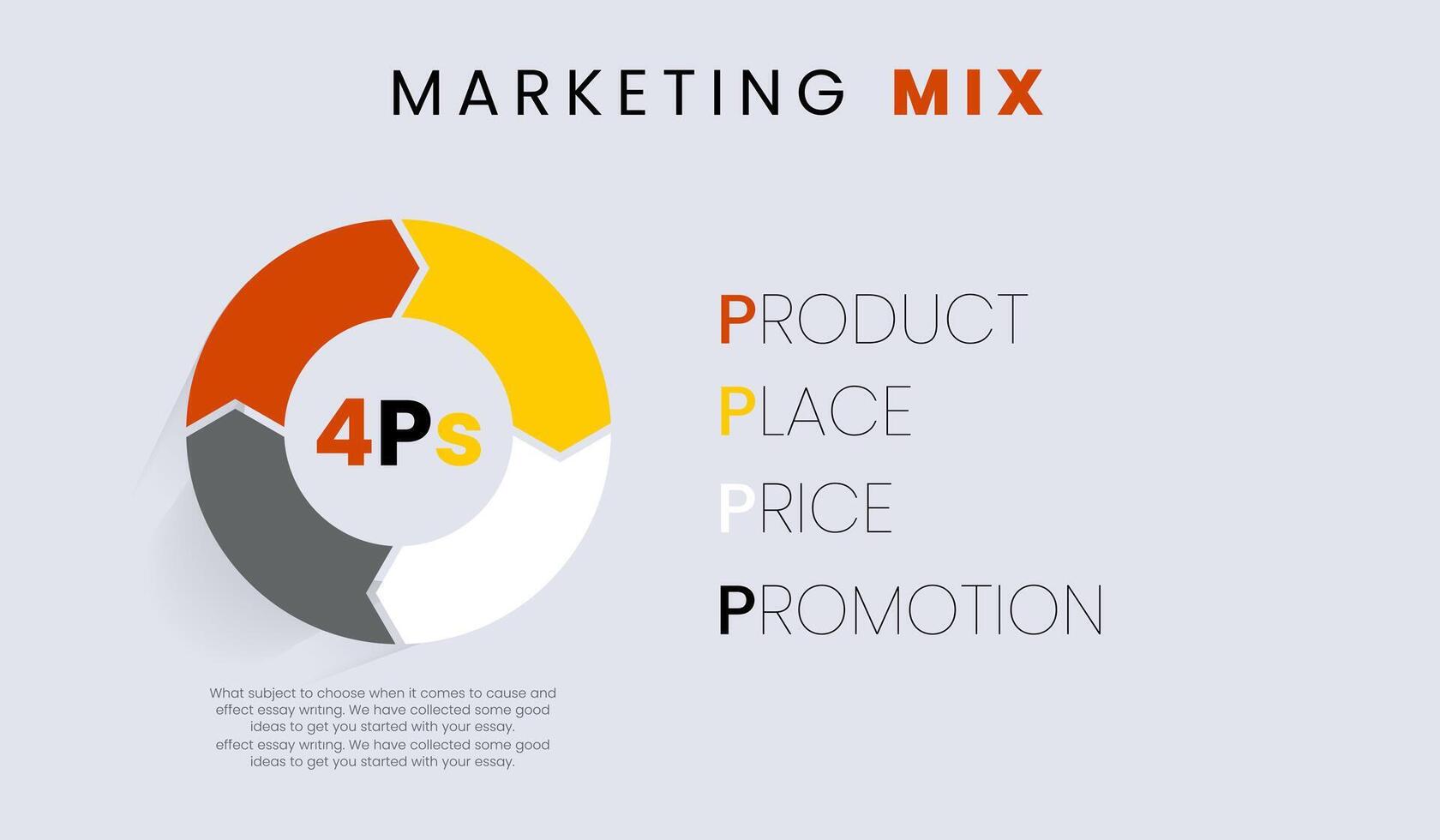 MARKETING MIX

4Ps

PRODUCT
PLACE
PRICE
PROMOTION

What subject to choose when it comes to cause and effect essay writing. We have collected some good ideas to get you started with your essay. effect essay writing. We have collected some good ideas to get you started with your essay.