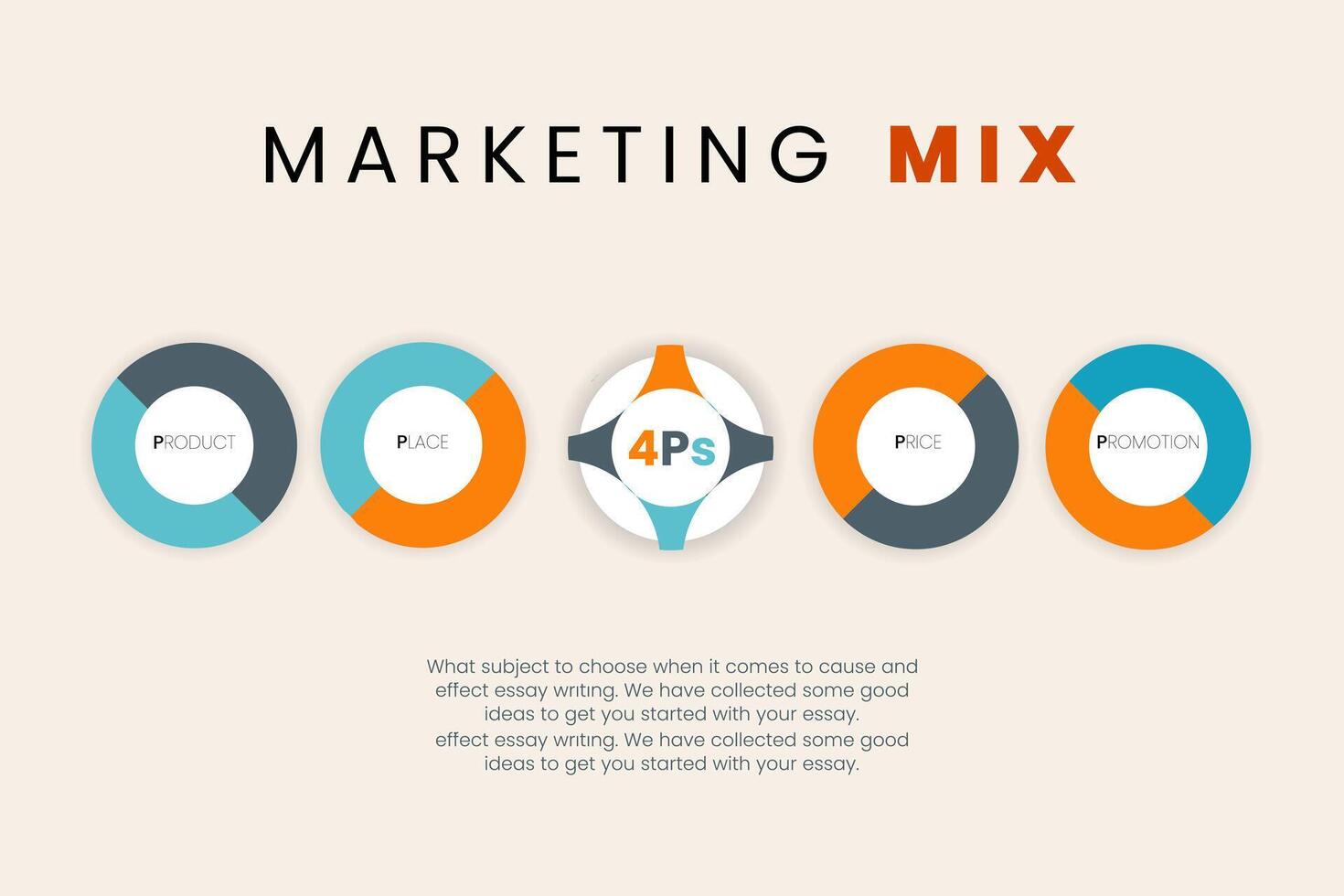 MARKETING MIX

PRODUCT

PLACE

4Ps

PRICE

PROMOTION

What subject to choose when it comes to cause and effect essay writing. We have collected some good ideas to get you started with your essay.
effect essay writing. We have collected some good ideas to get you started with your essay.