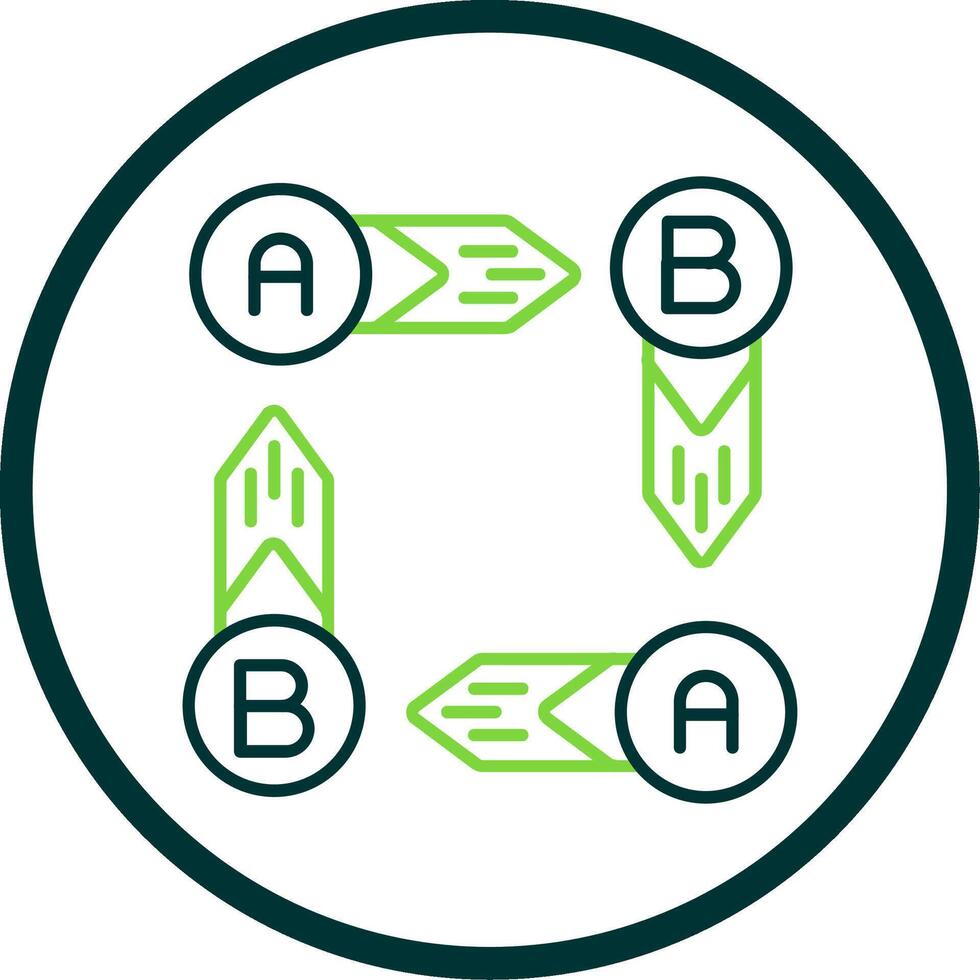 A
B
B
A