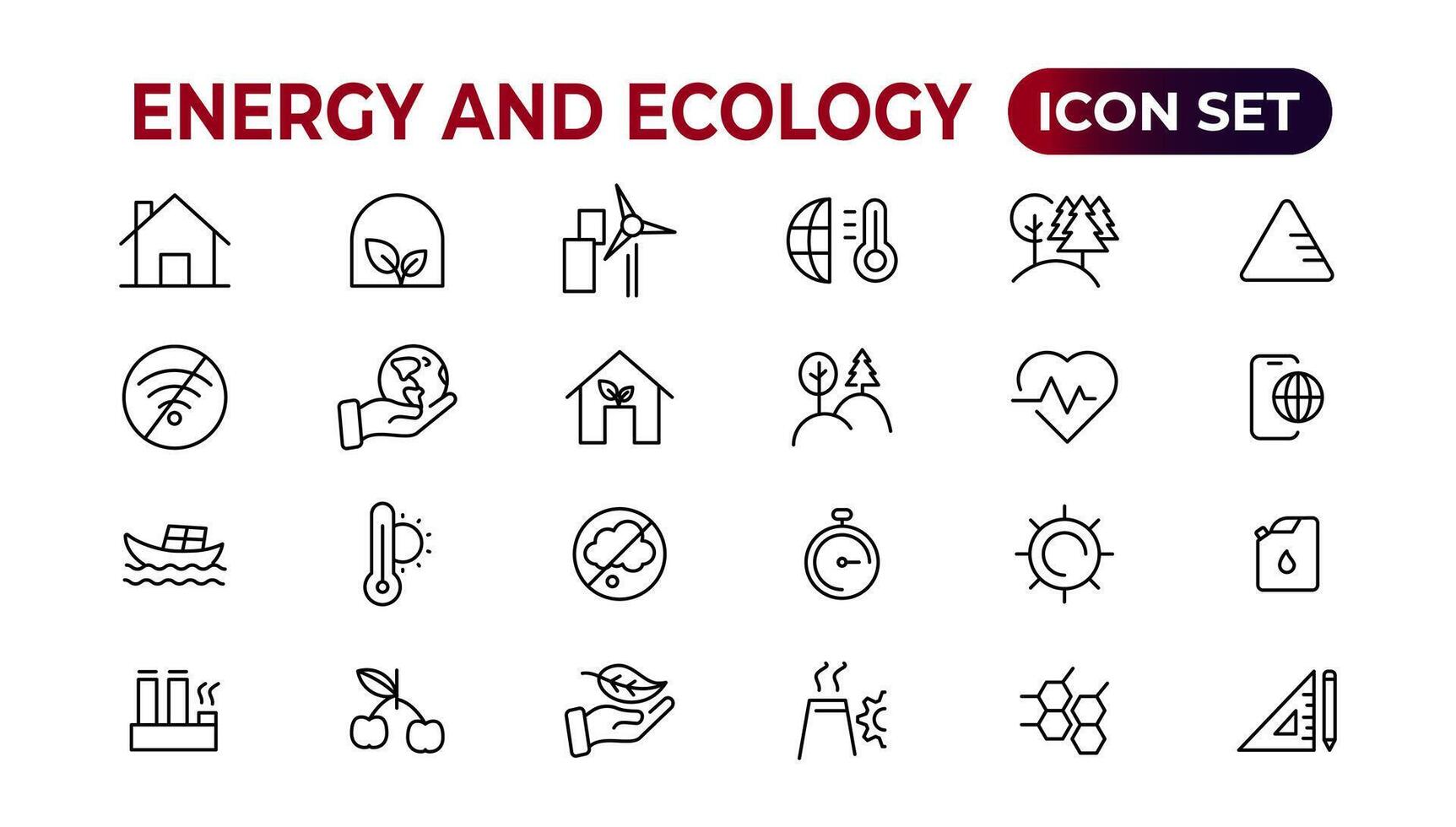 ENERGY AND ECOLOGY ICON SET