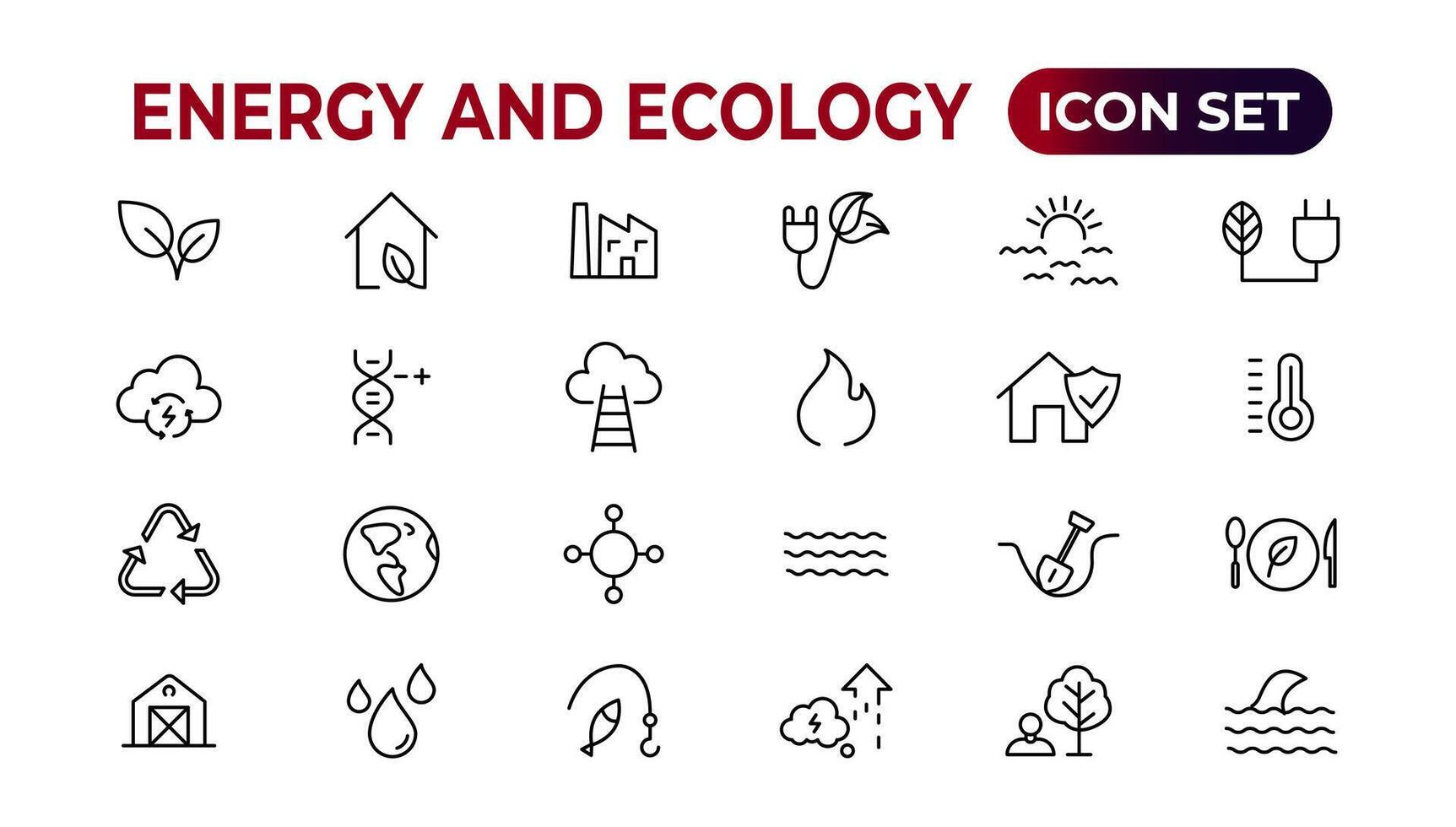 ENERGY AND ECOLOGY ICON SET