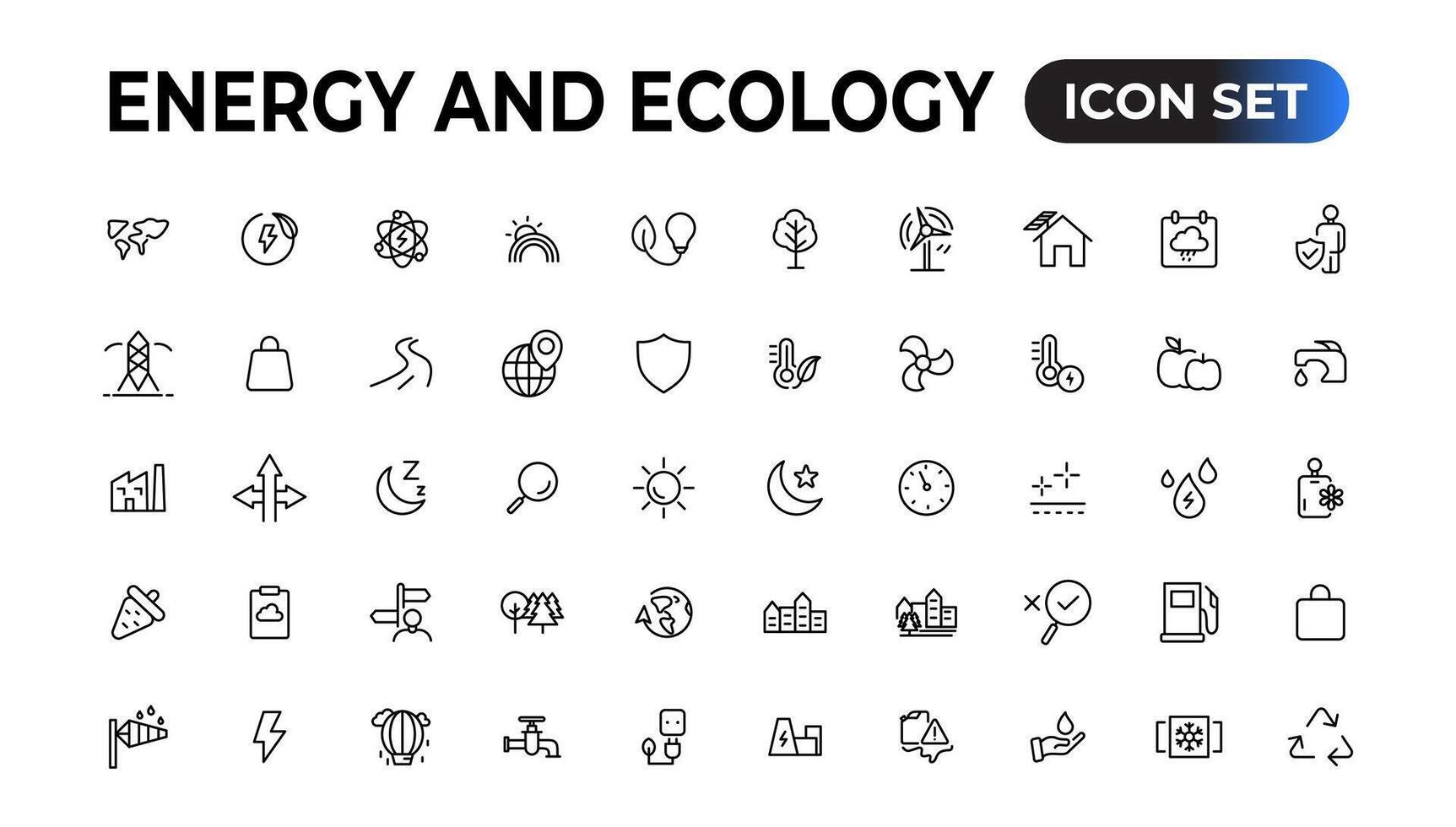 ENERGY AND ECOLOGY ICON SET