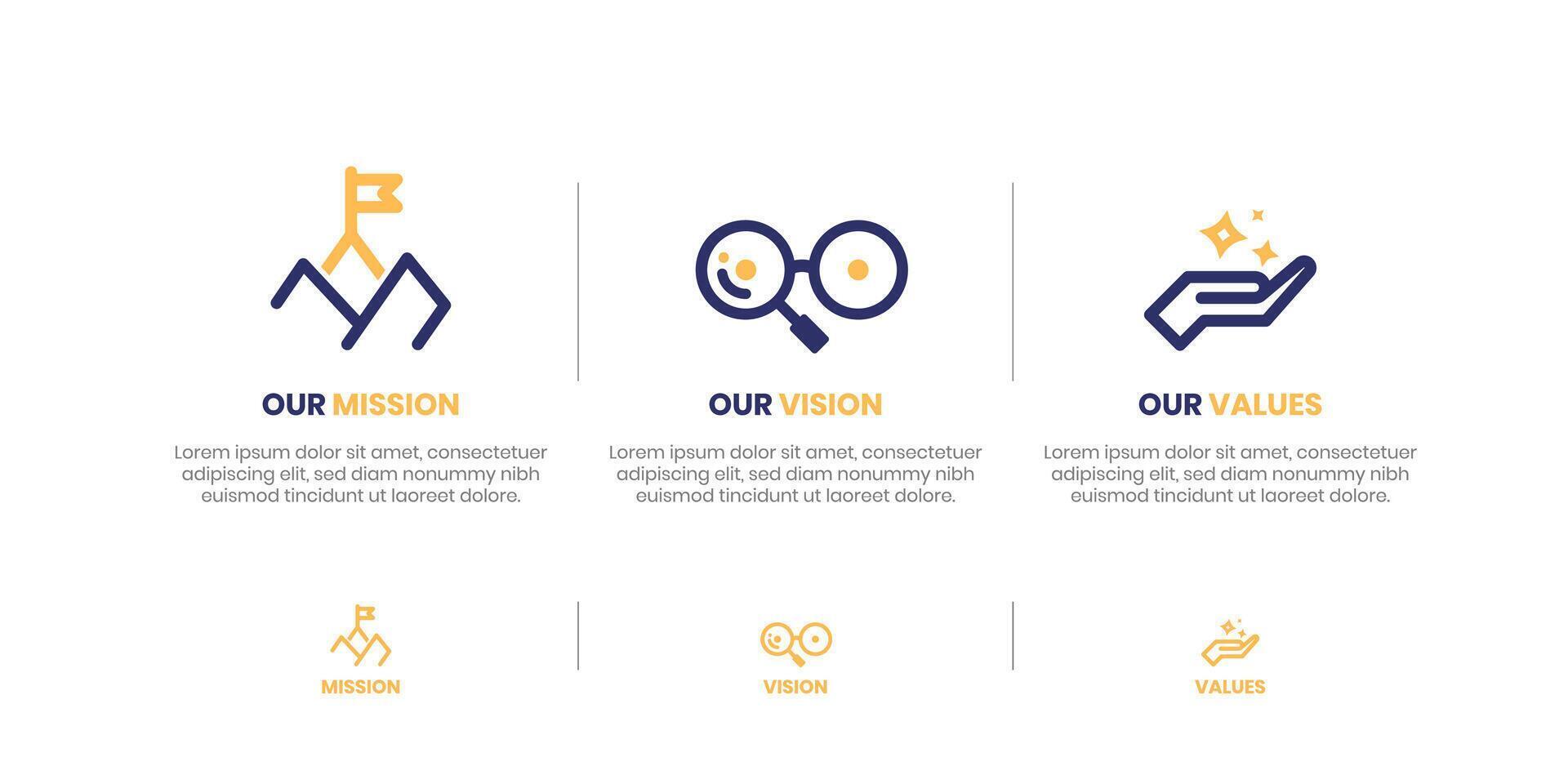 OUR MISSION

Lorem ipsum dolor sit amet, consectetuer adipiscing elit, sed diam nonummy nibh euismod tincidunt ut laoreet dolore.

OUR VISION

Lorem ipsum dolor sit amet, consectetuer adipiscing elit, sed diam nonummy nibh euismod tincidunt ut laoreet dolore.

OUR VALUES

Lorem ipsum dolor sit amet, consectetuer adipiscing elit, sed diam nonummy nibh euismod tincidunt ut laoreet dolore.

MISSION

VISION

VALUES