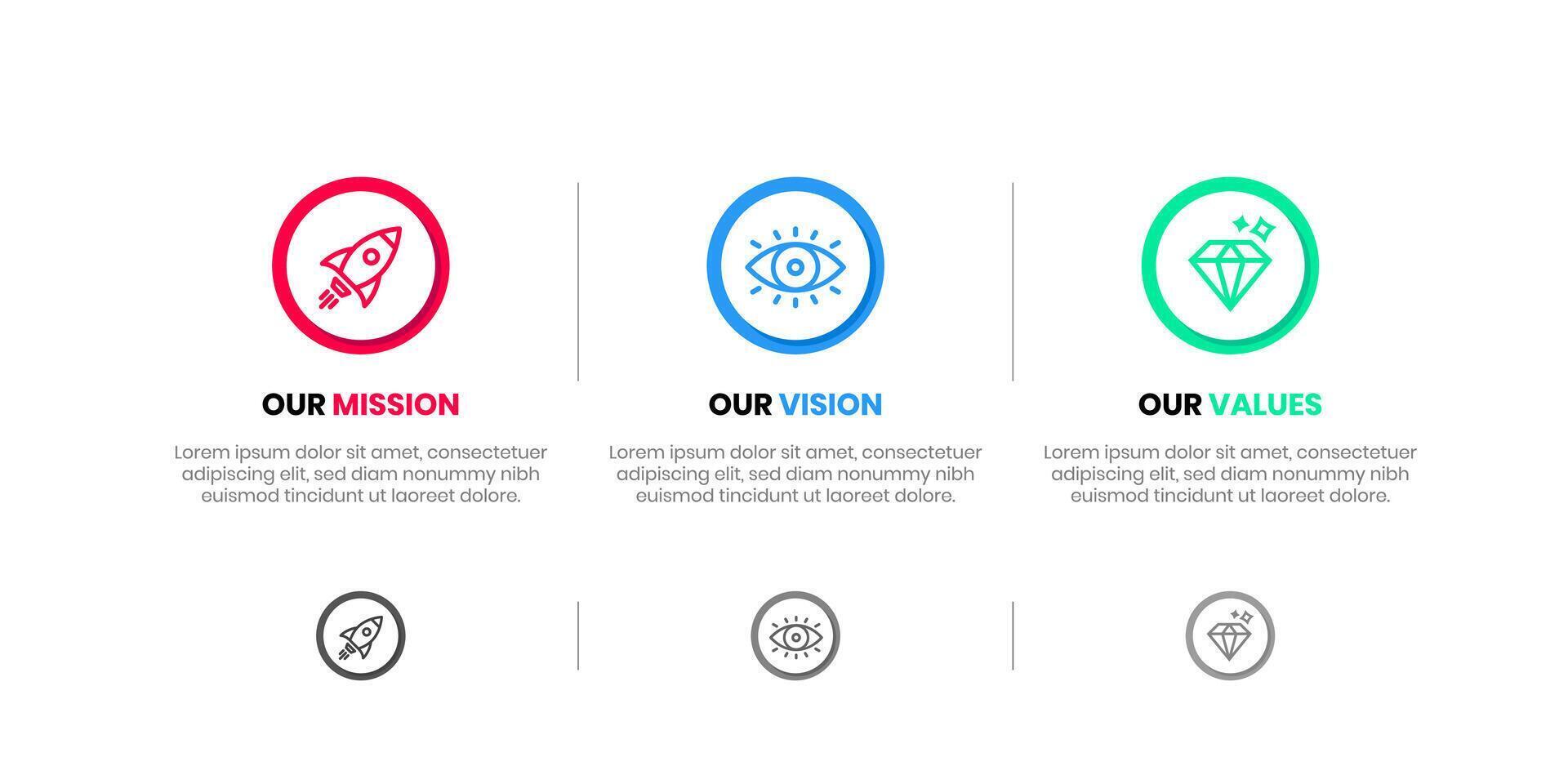 OUR MISSION

Lorem ipsum dolor sit amet, consectetuer adipiscing elit, sed diam nonummy nibh euismod tincidunt ut laoreet dolore.

OUR VISION

Lorem ipsum dolor sit amet, consectetuer adipiscing elit, sed diam nonummy nibh euismod tincidunt ut laoreet dolore.

OUR VALUES

Lorem ipsum dolor sit amet, consectetuer adipiscing elit, sed diam nonummy nibh euismod tincidunt ut laoreet dolore.