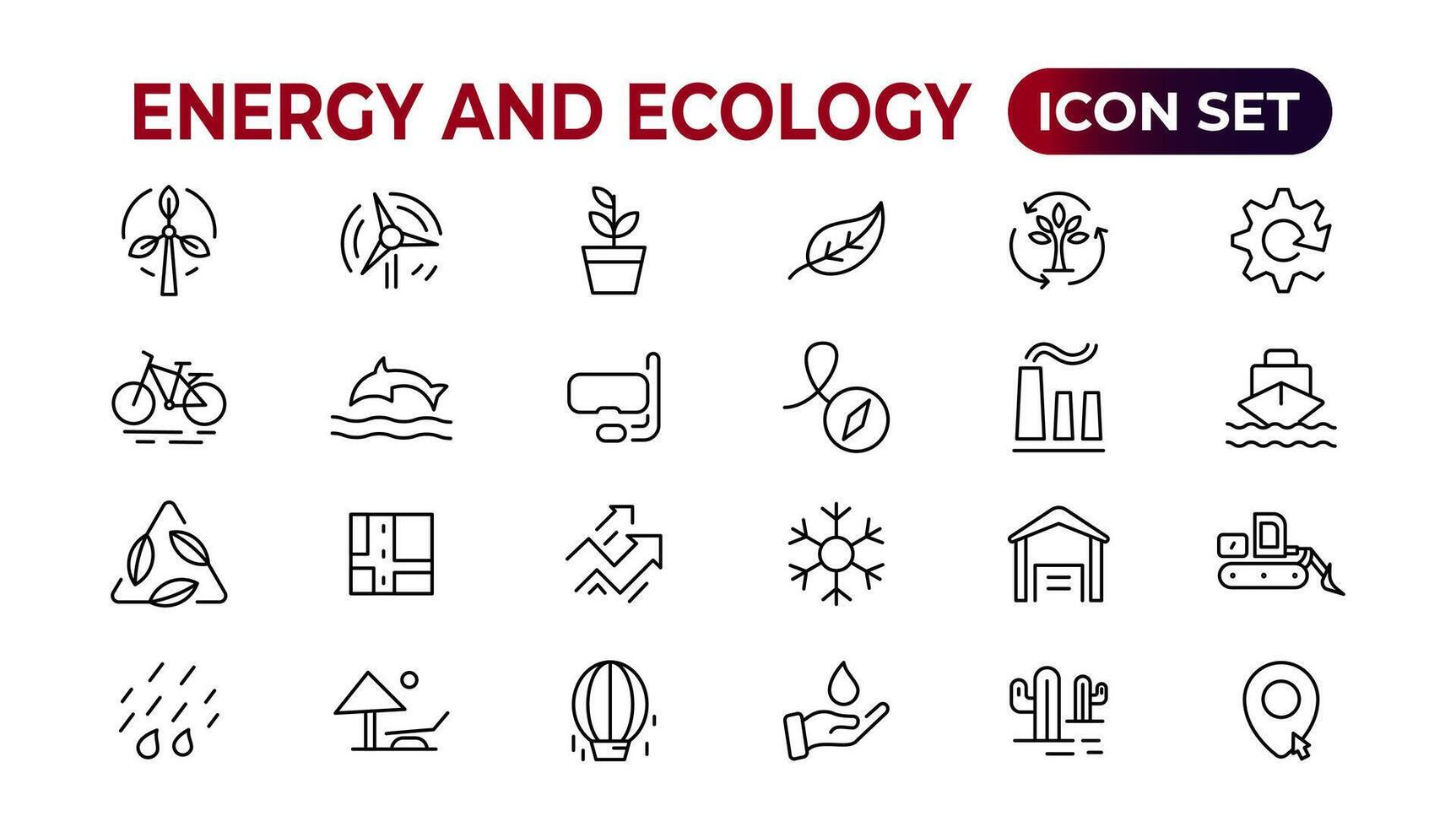 ENERGY AND ECOLOGY ICON SET