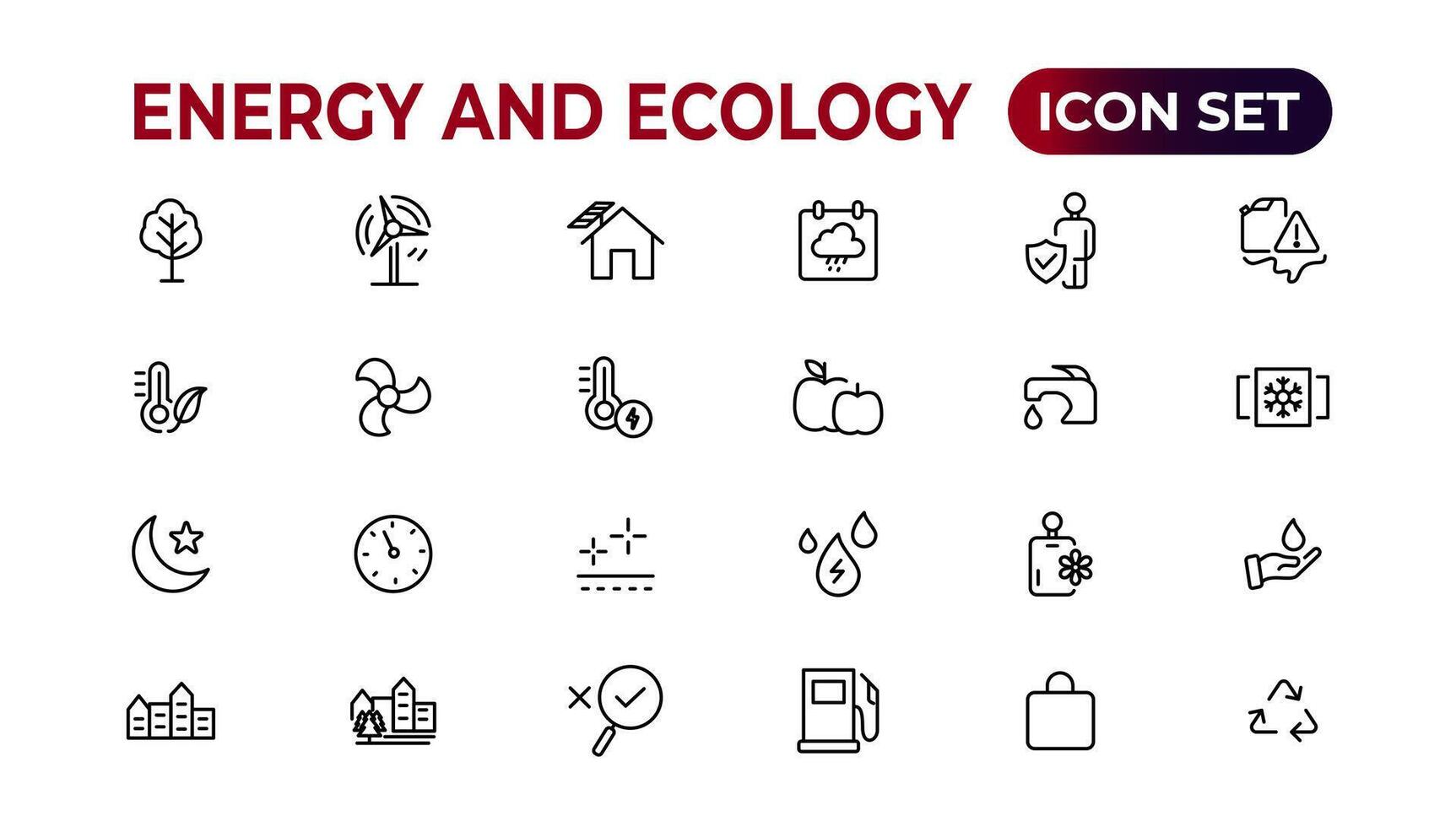 ENERGY AND ECOLOGY ICON SET