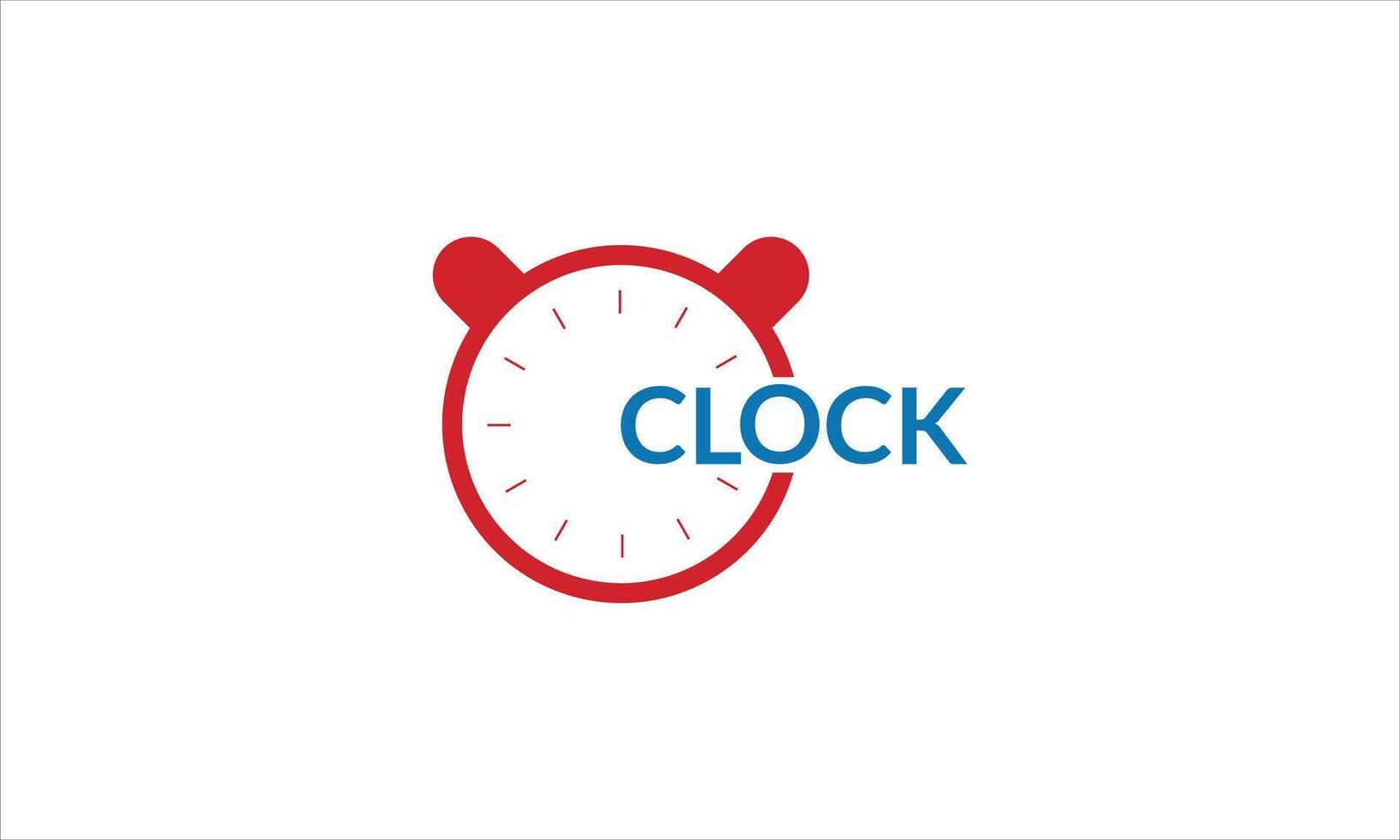 CLOCK