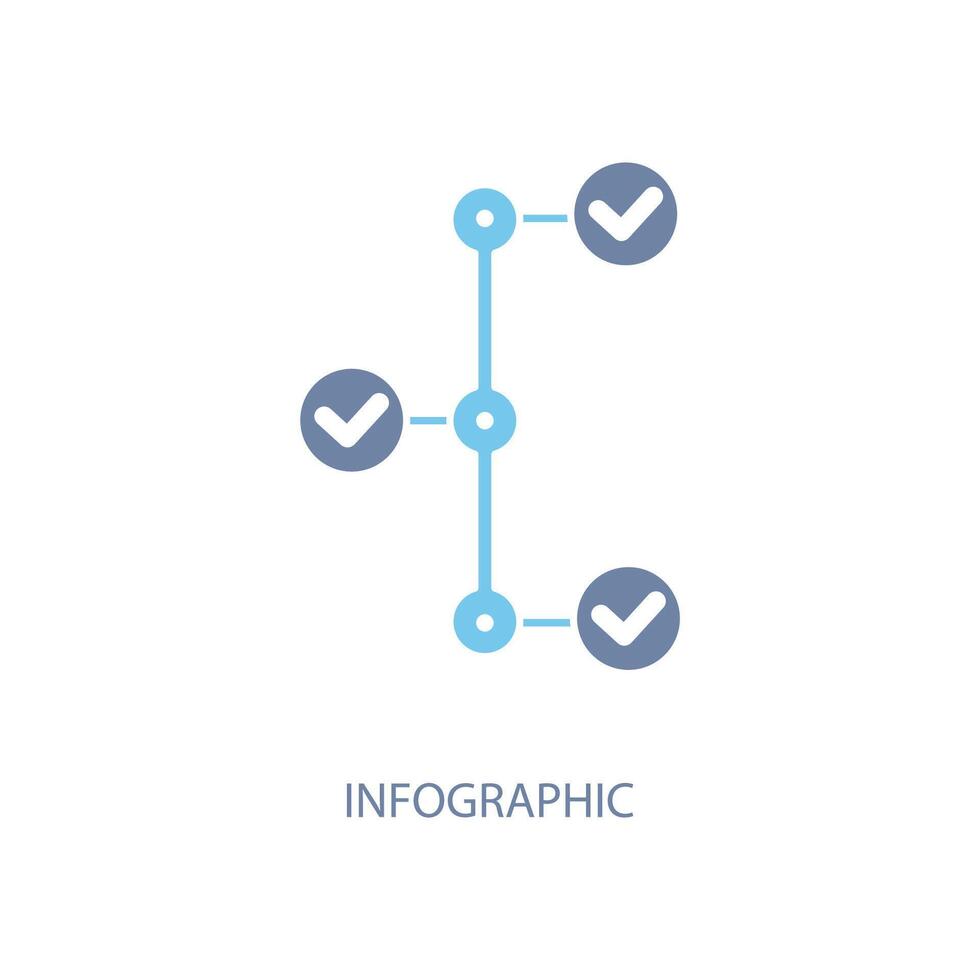 INFOGRAPHIC